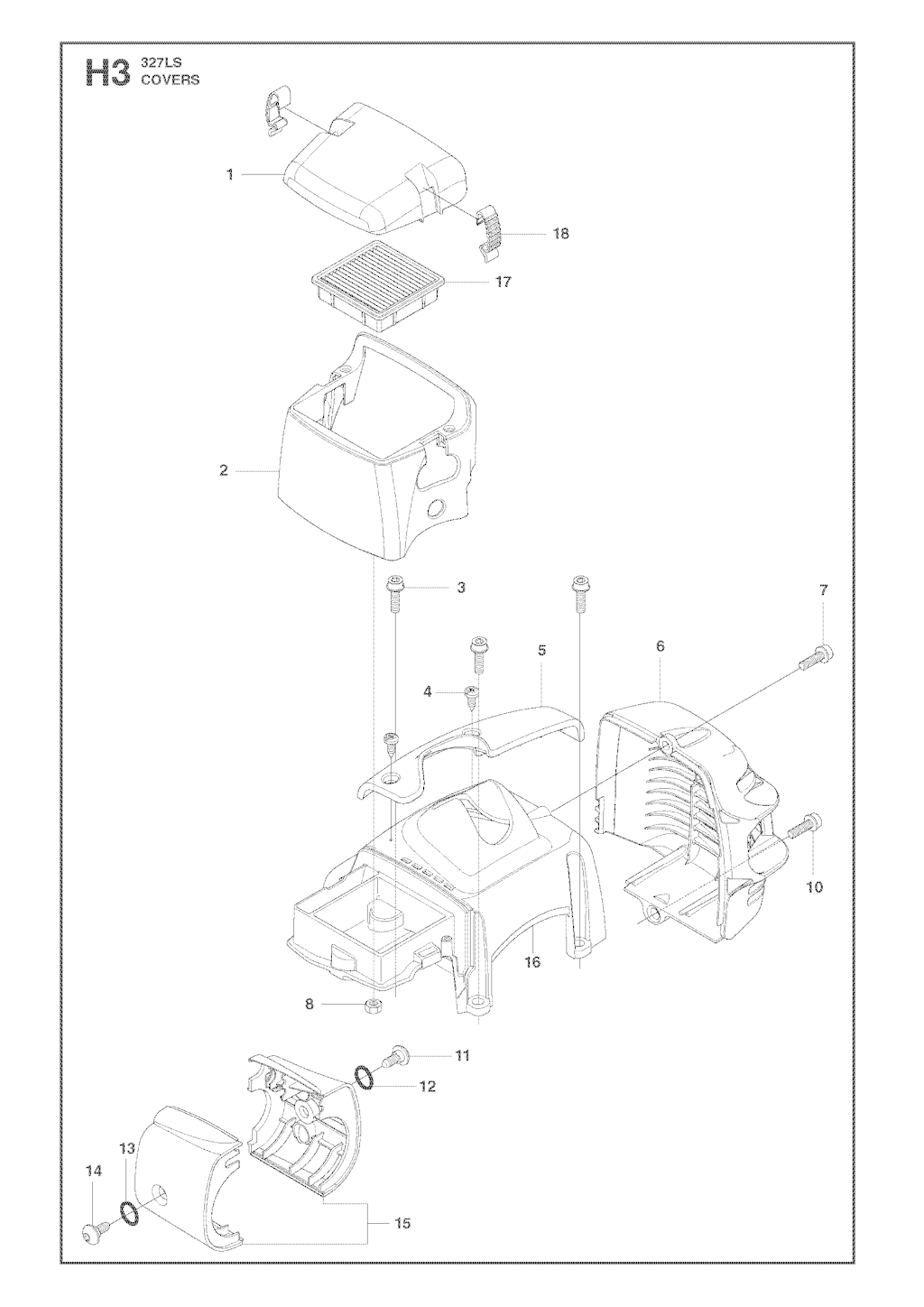 H3 327LS COVERS

1
18
17
2
3
7
5
6
4
10
16
8
11
12
13
14
15