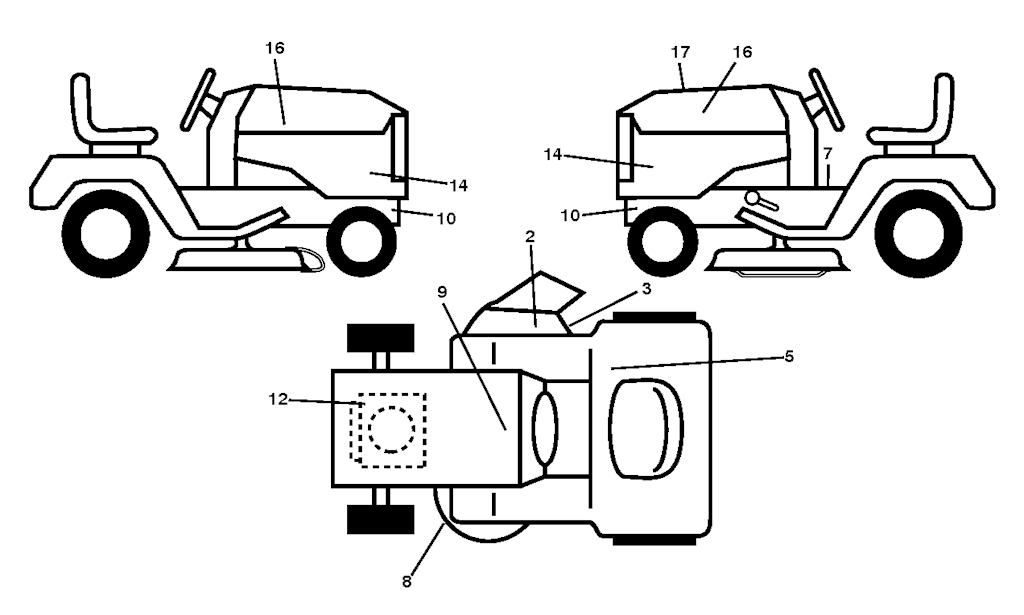 16
14
10
17
16
14
7
10
2
3
9
5
12
8