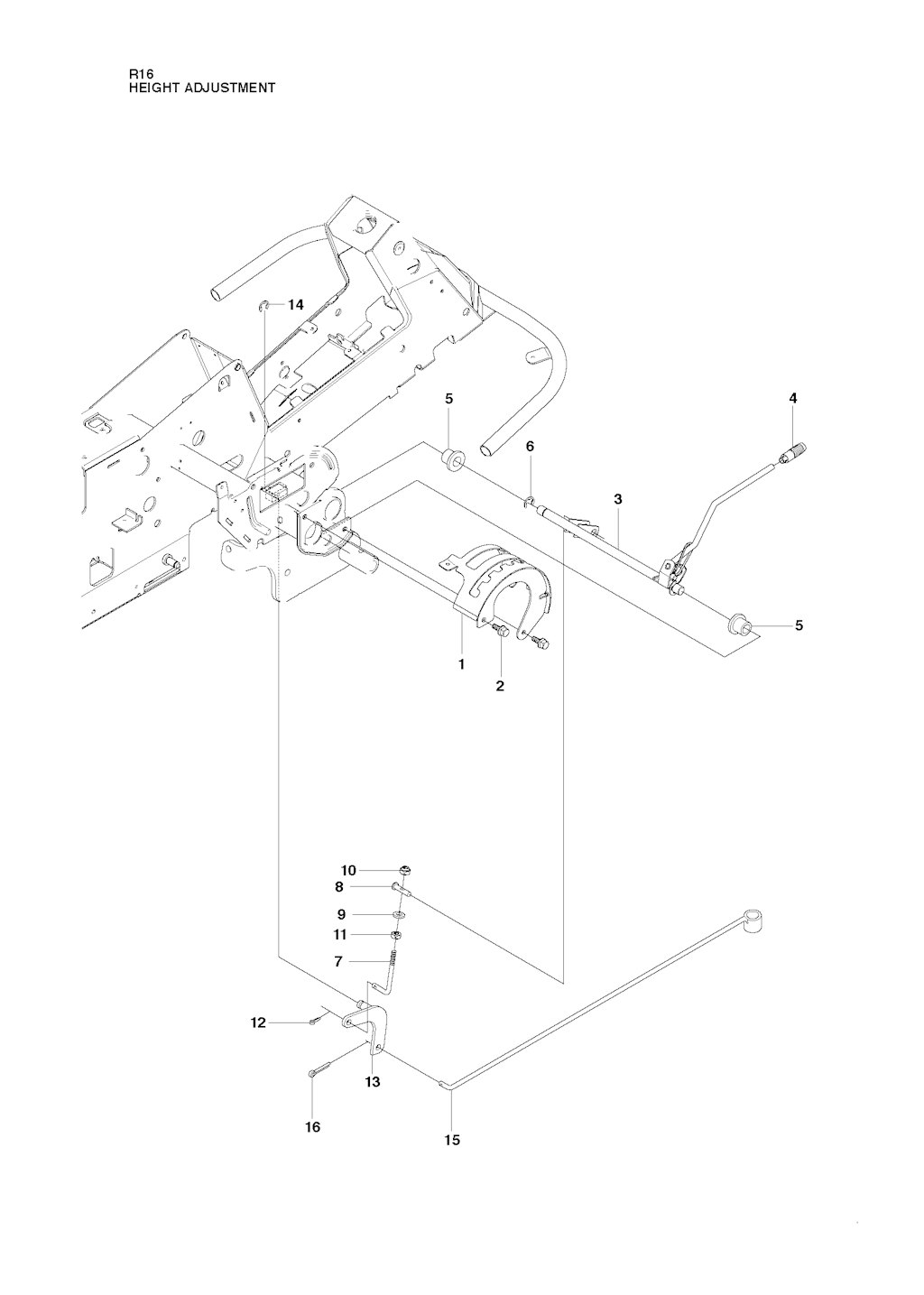 R16
HEIGHT ADJUSTMENT

14
5
6
4
3
5
1
2
10
8
9
11
7
12
13
16
15