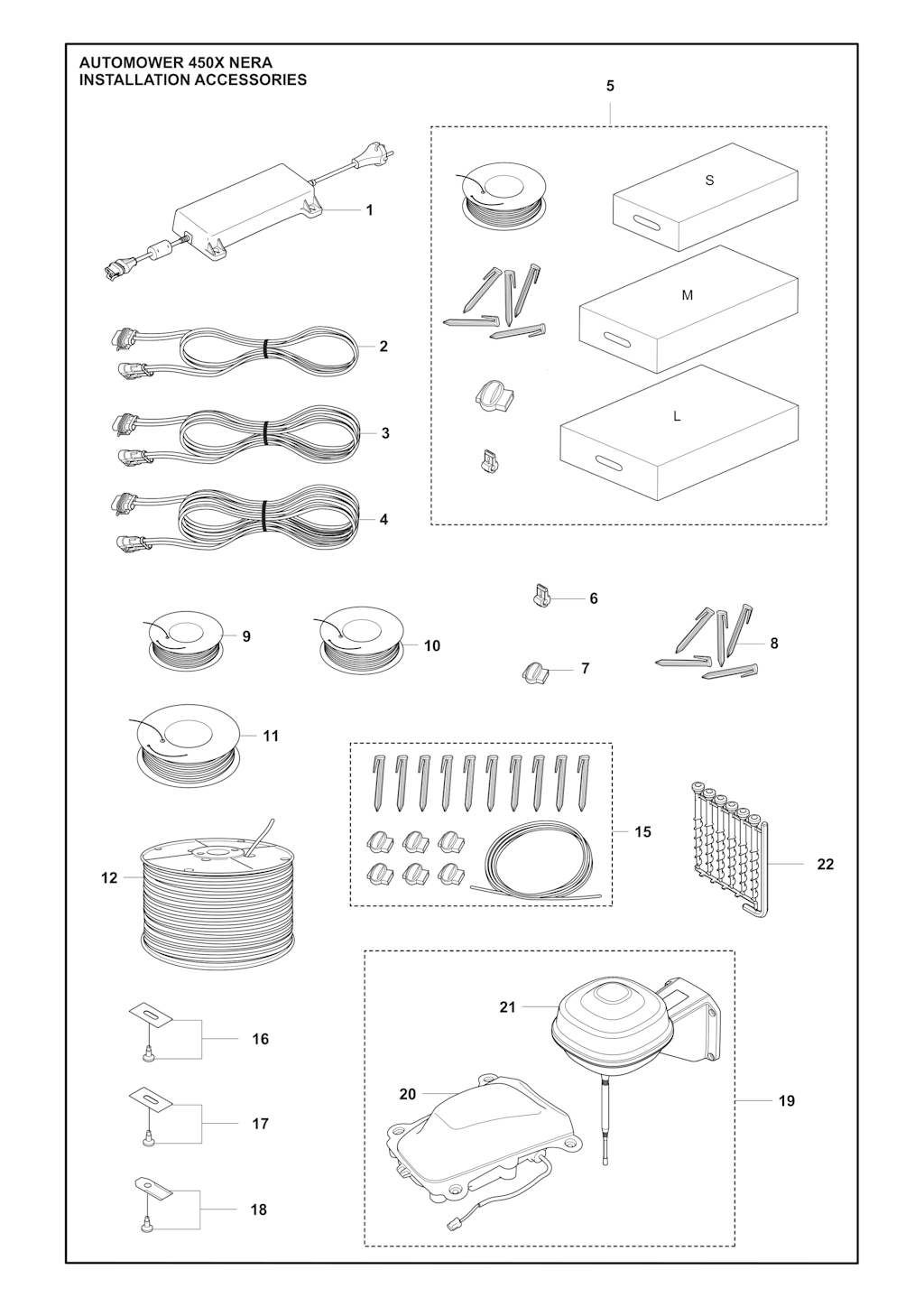 AUTOMOWER 450X NERA
INSTALLATION ACCESSORIES

5

S

M

L

1

2

3

4

6

7

8

9

10

11

12

15

22

16

17

18

21

20

19