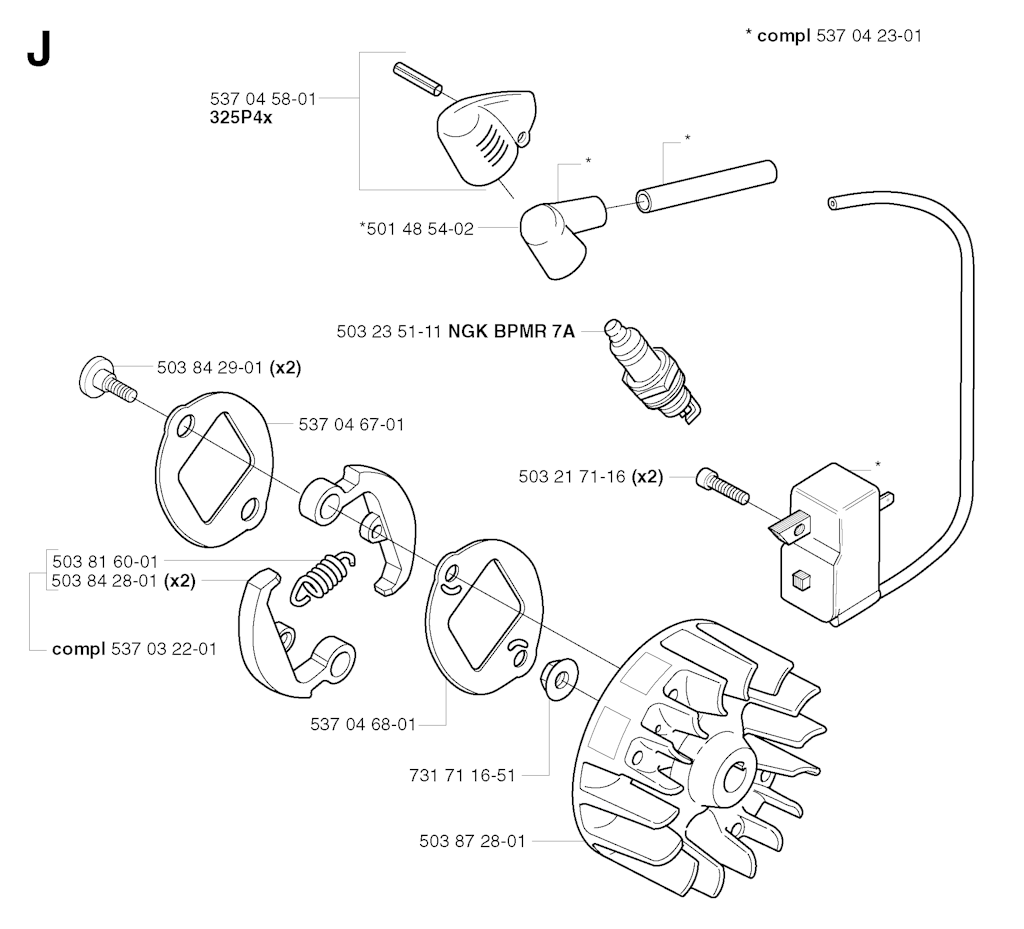 J

* compl 537 04 23-01

537 04 58-01
325P4x

*

*

*501 48 54-02

503 23 51-11 NGK BPMR 7A

503 84 29-01 (x2)

537 04 67-01

503 21 71-16 (x2)

*

503 81 60-01
503 84 28-01 (x2)

compl 537 03 22-01

537 04 68-01

731 71 16-51

503 87 28-01