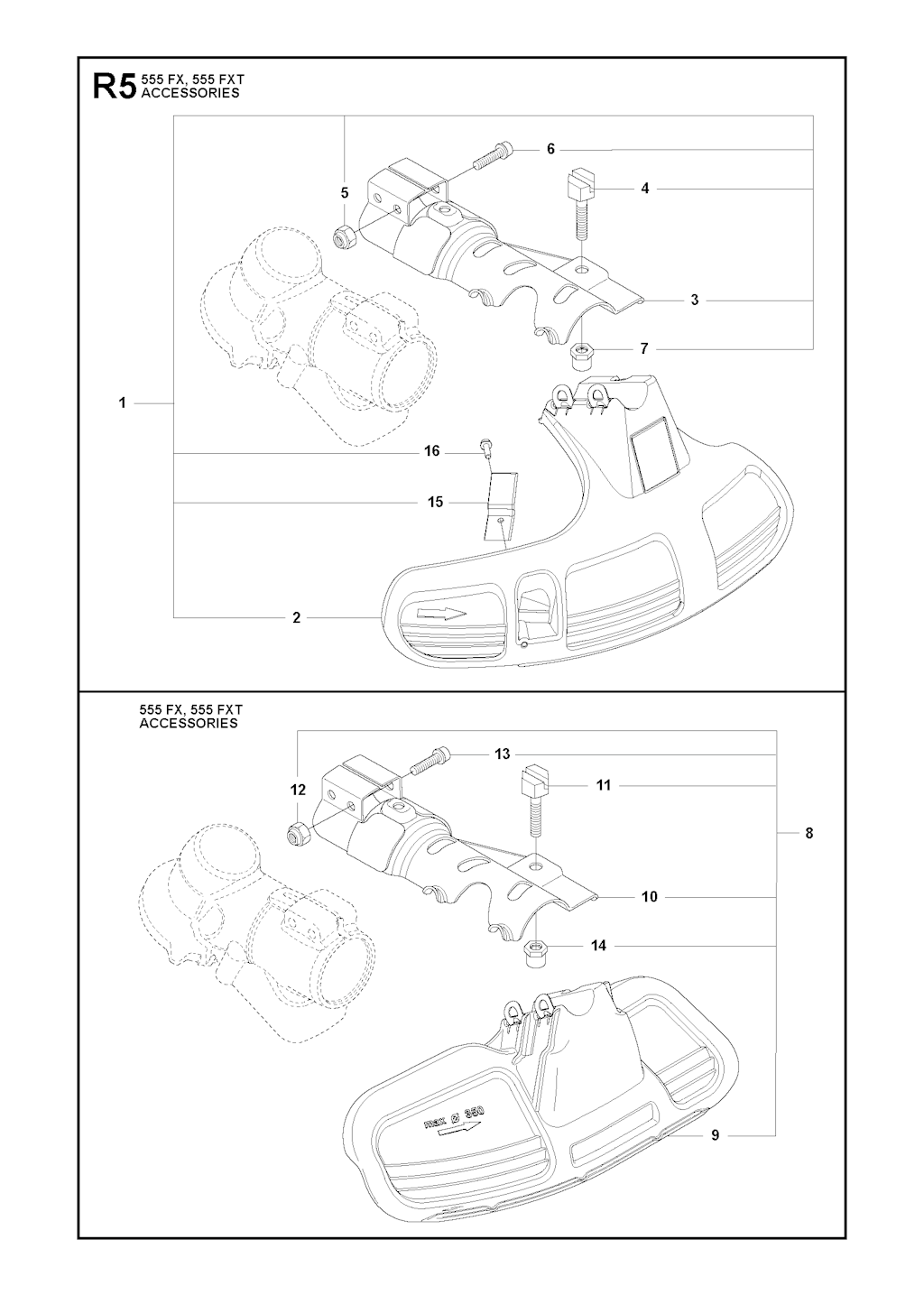 R5 555 FX, 555 FXT ACCESSORIES

6
5
4
3
7
1
16
15
2

555 FX, 555 FXT ACCESSORIES

13
12
11
8
10
14
max Ø 350
9