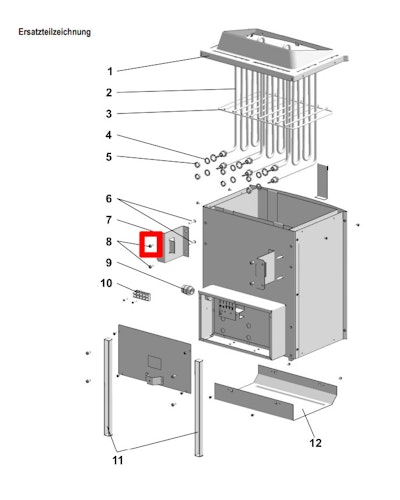 Ersatzteilzeichnung

1
2
3
4
5
6
7
8
9
10
11
12