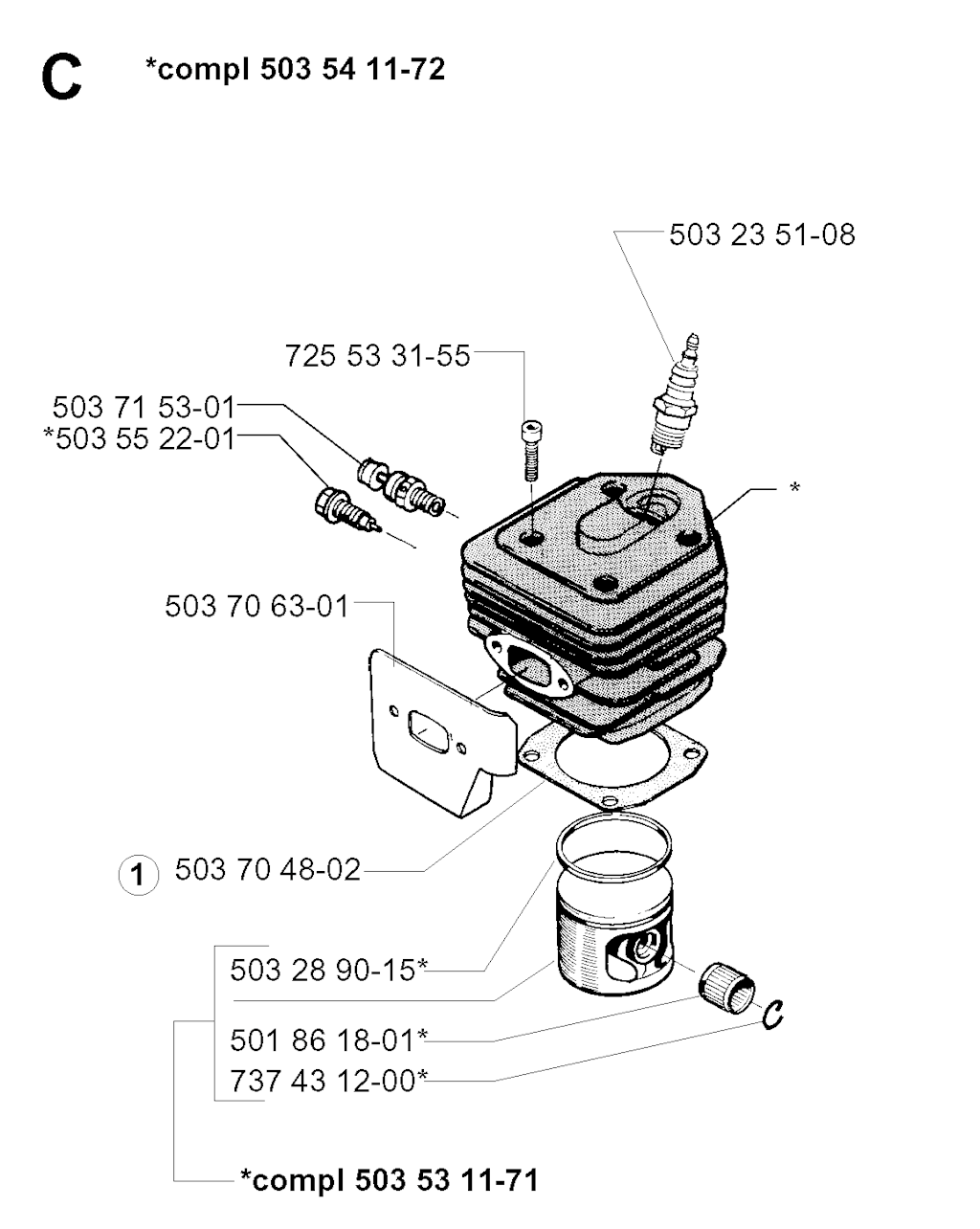 C *compl 503 54 11-72

503 23 51-08

725 53 31-55

503 71 53-01
*503 55 22-01

*

503 70 63-01

1 503 70 48-02

503 28 90-15*

501 86 18-01*
737 43 12-00*

*compl 503 53 11-71