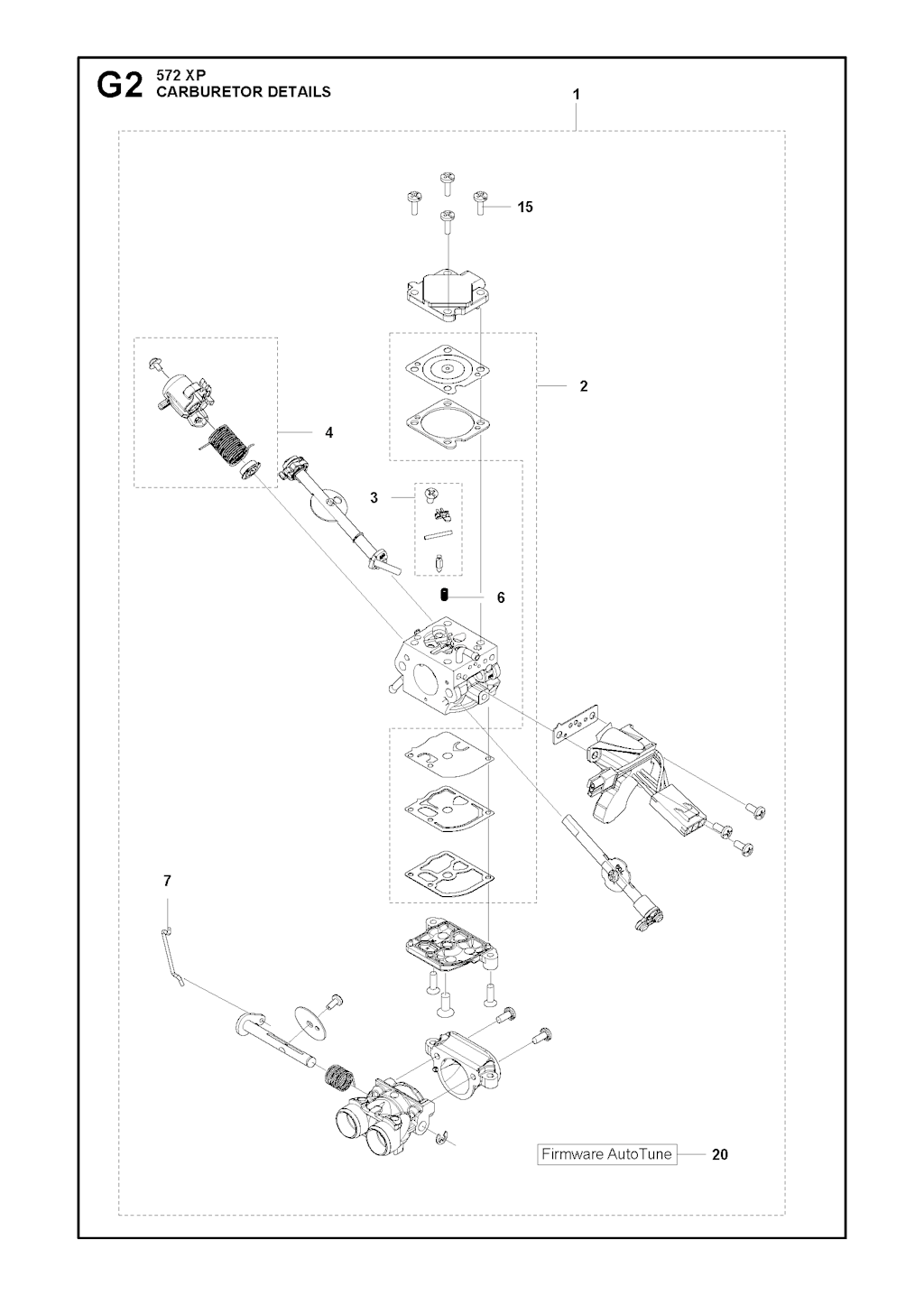 G2 572 XP
CARBURETOR DETAILS

1

15

2

4

3

6

7

Firmware AutoTune 20