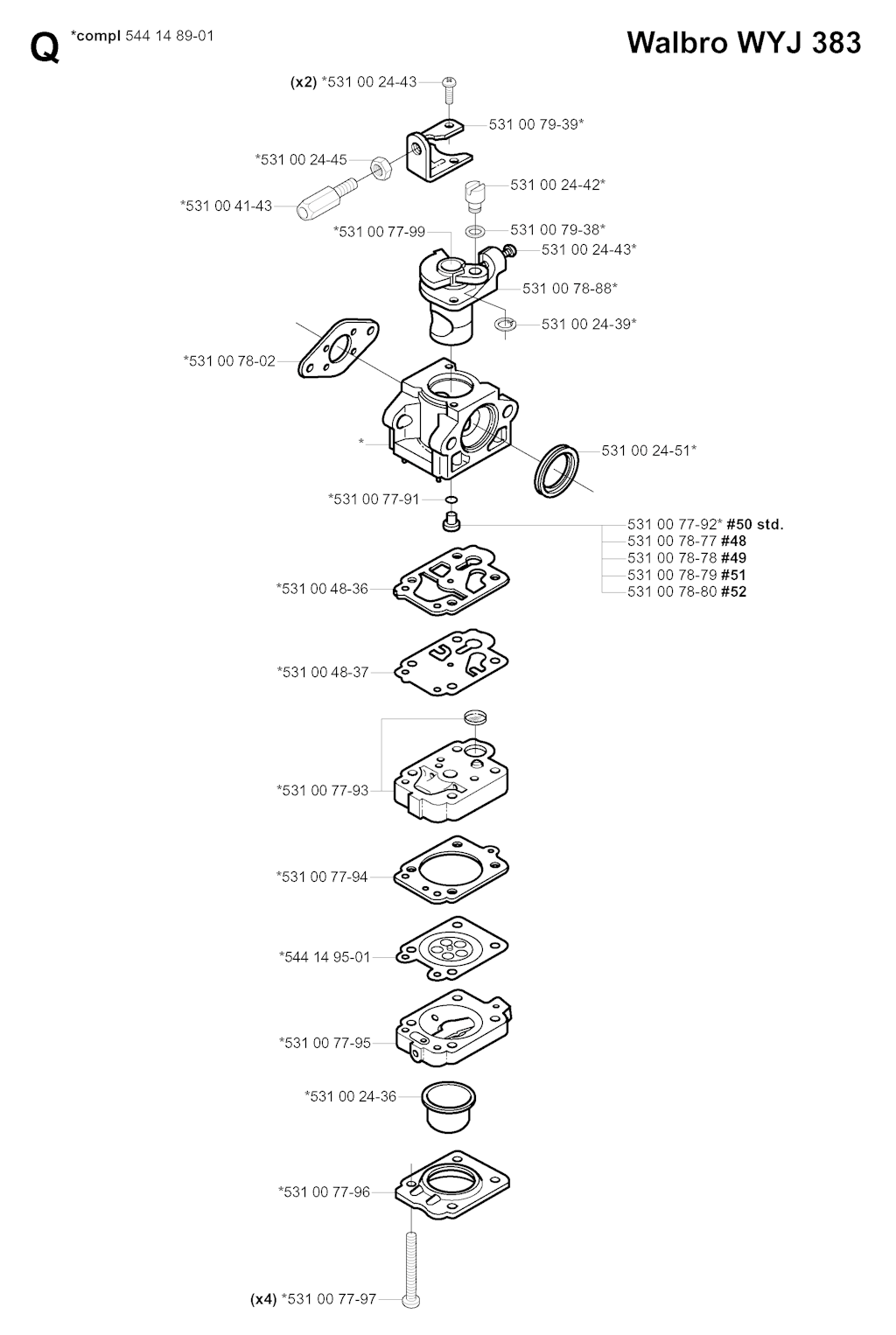 Q *compl 544 14 89-01

Walbro WYJ 383

(x2) *531 00 24-43
531 00 79-39*
*531 00 24-45
531 00 24-42*
*531 00 41-43
*531 00 77-99
531 00 79-38*
531 00 24-43*
531 00 78-88*
531 00 24-39*
*531 00 78-02
*
531 00 24-51*
*531 00 77-91
531 00 77-92* #50 std.
531 00 78-77 #48
531 00 78-78 #49
531 00 78-79 #51
531 00 78-80 #52
*531 00 48-36
*531 00 48-37
*531 00 77-93
*531 00 77-94
*544 14 95-01
*531 00 77-95
*531 00 24-36
*531 00 77-96
(x4) *531 00 77-97