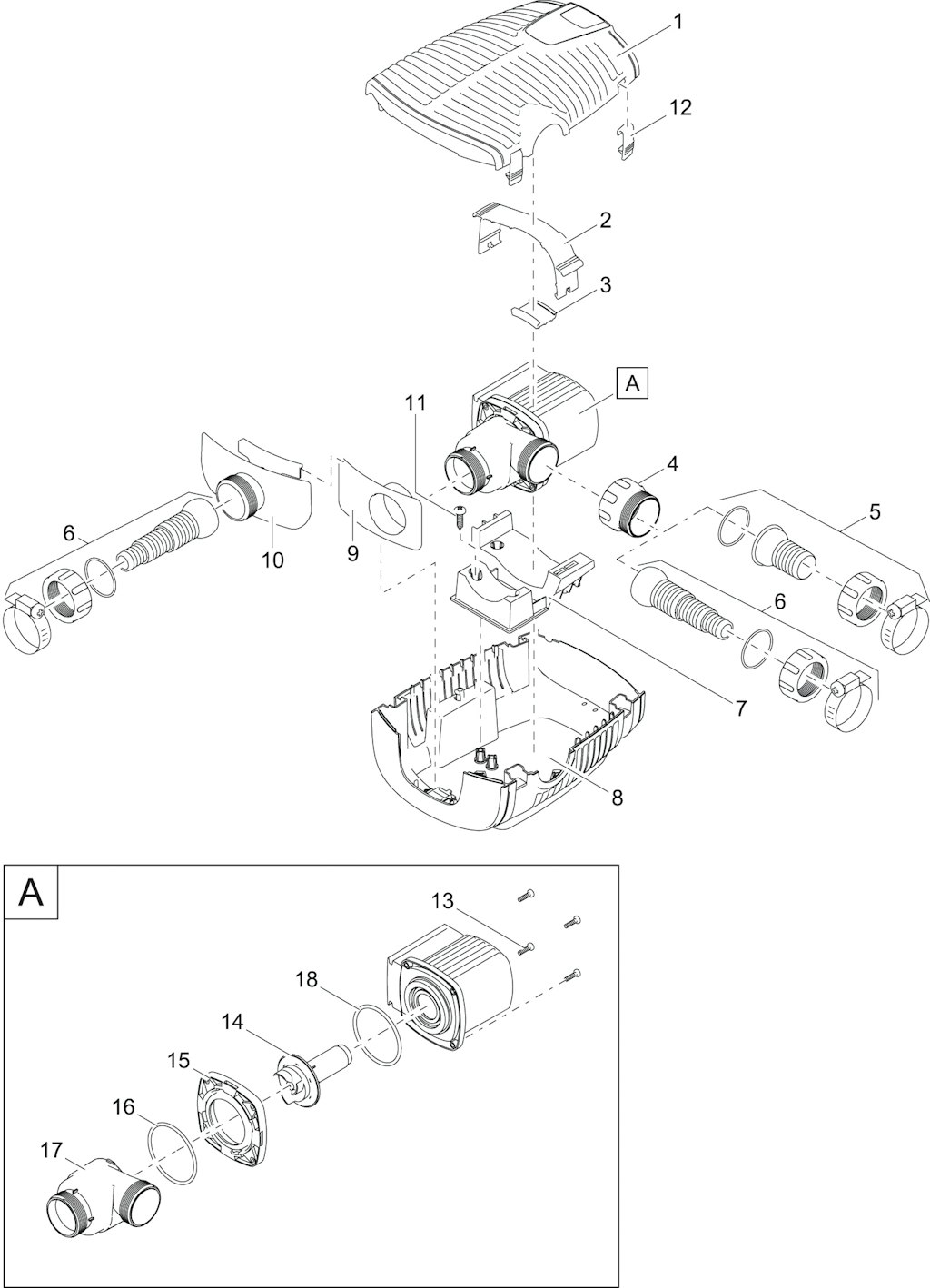 1
12
2
3
A
11
4
5
6
10
9
6
7
8

A
13
18
14
15
16
17