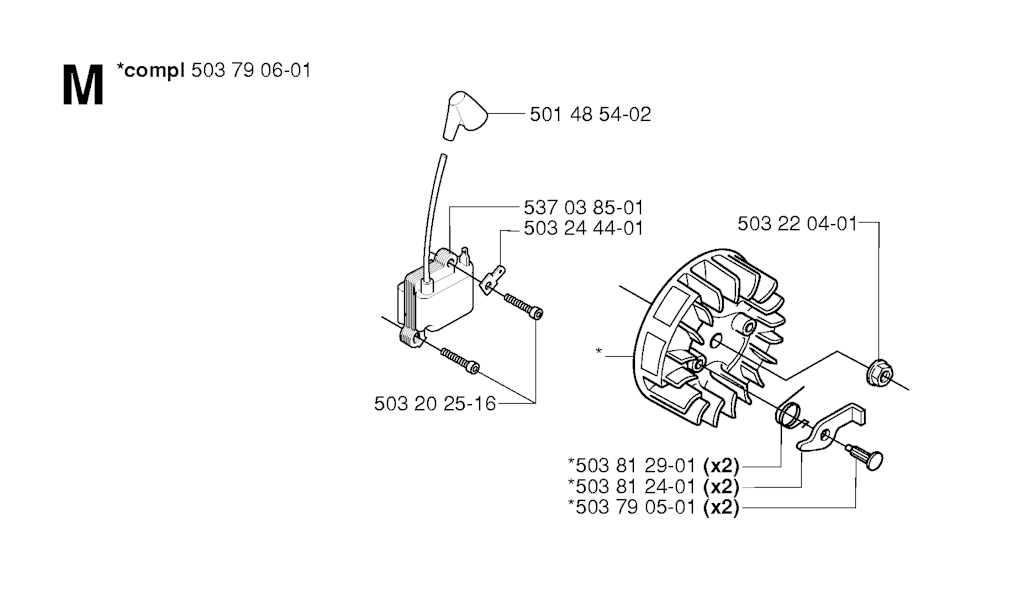 M *compl 503 79 06-01

501 48 54-02

537 03 85-01
503 24 44-01

503 22 04-01

*

503 20 25-16

*503 81 29-01 (x2)
*503 81 24-01 (x2)
*503 79 05-01 (x2)