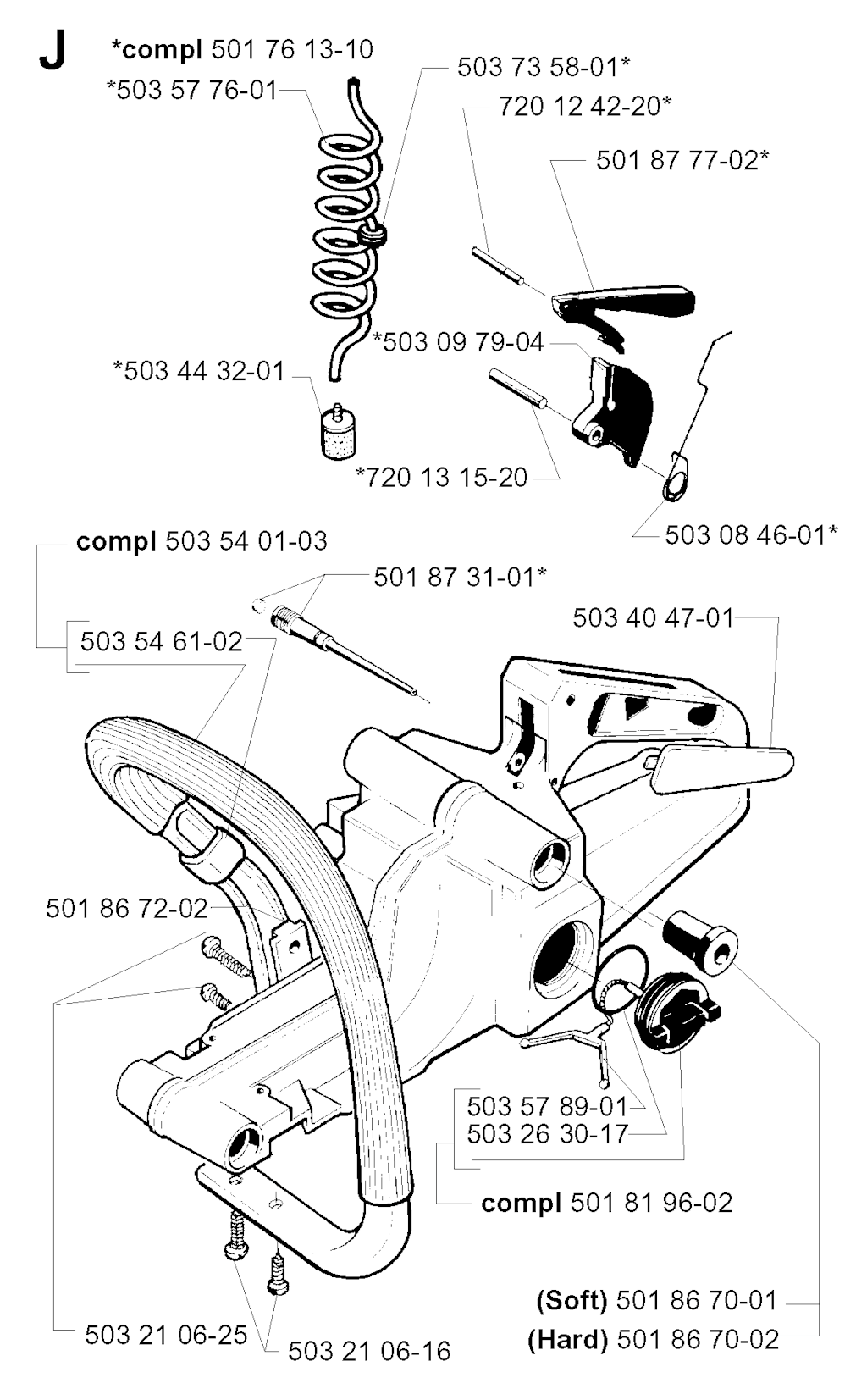 J

*compl 501 76 13-10

*503 57 76-01

503 73 58-01*

720 12 42-20*

501 87 77-02*

*503 09 79-04

*503 44 32-01

*720 13 15-20

503 08 46-01*

compl 503 54 01-03

501 87 31-01*

503 54 61-02

503 40 47-01

501 86 72-02

503 57 89-01

503 26 30-17

compl 501 81 96-02

(Soft) 501 86 70-01

(Hard) 501 86 70-02

503 21 06-25

503 21 06-16