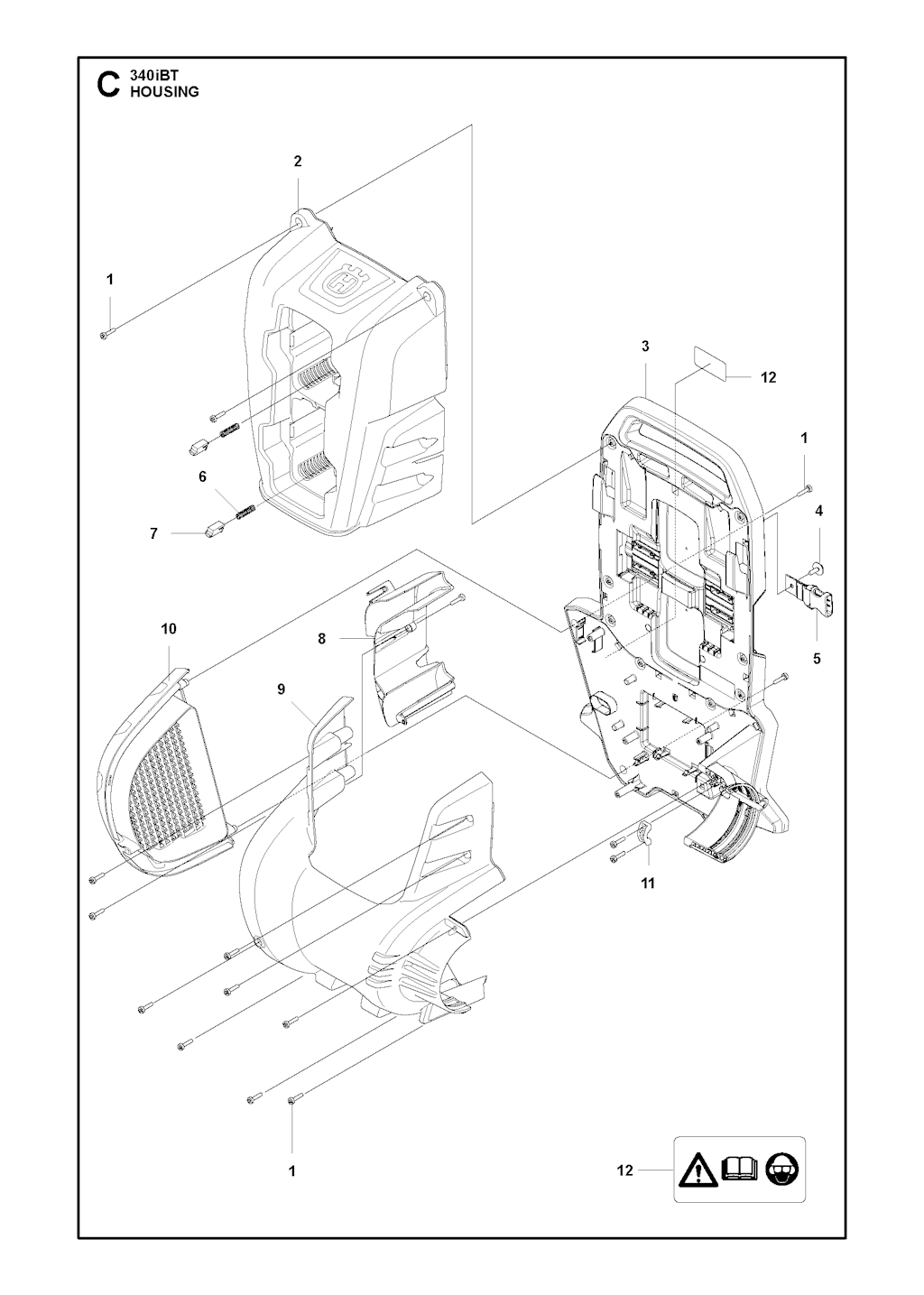 C 340iBT
HOUSING

2

1

3

12

1

4

6

7

5

10

8

9

11

1

12