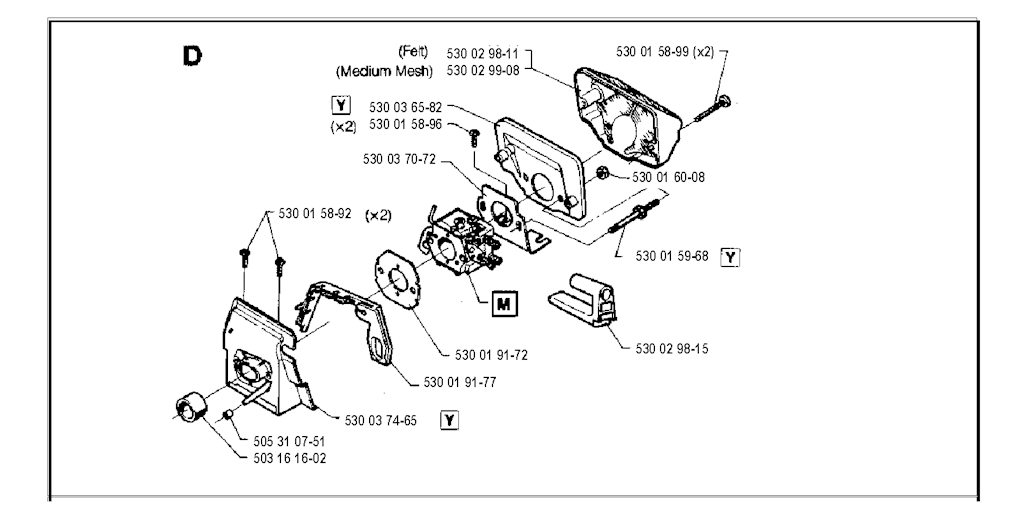 D

(Felt) 530 02 98-11
(Medium Mesh) 530 02 99-08

530 01 58-99 (x2)

Y 530 03 65-82
(x2) 530 01 58-96

530 03 70-72

530 01 60-08

530 01 58-92 (x2)

530 01 59-68 Y

M

530 02 98-15

530 01 91-72

530 01 91-77

530 03 74-65 Y

505 31 07-51
503 16 16-02