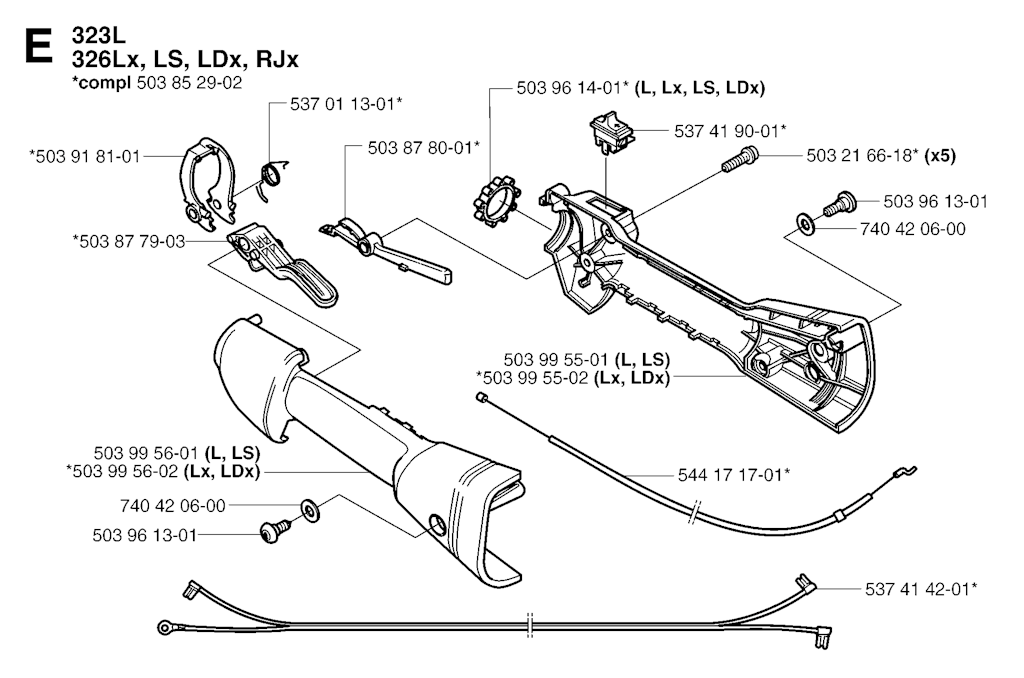 E 323L
326Lx, LS, LDx, RJx
*compl 503 85 29-02

537 01 13-01*
*503 91 81-01
503 87 80-01*
*503 87 79-03
503 96 14-01* (L, Lx, LS, LDx)
537 41 90-01*
503 21 66-18* (x5)
503 96 13-01
740 42 06-00
503 99 55-01 (L, LS)
*503 99 55-02 (Lx, LDx)
503 99 56-01 (L, LS)
*503 99 56-02 (Lx, LDx)
740 42 06-00
503 96 13-01
544 17 17-01*
537 41 42-01*