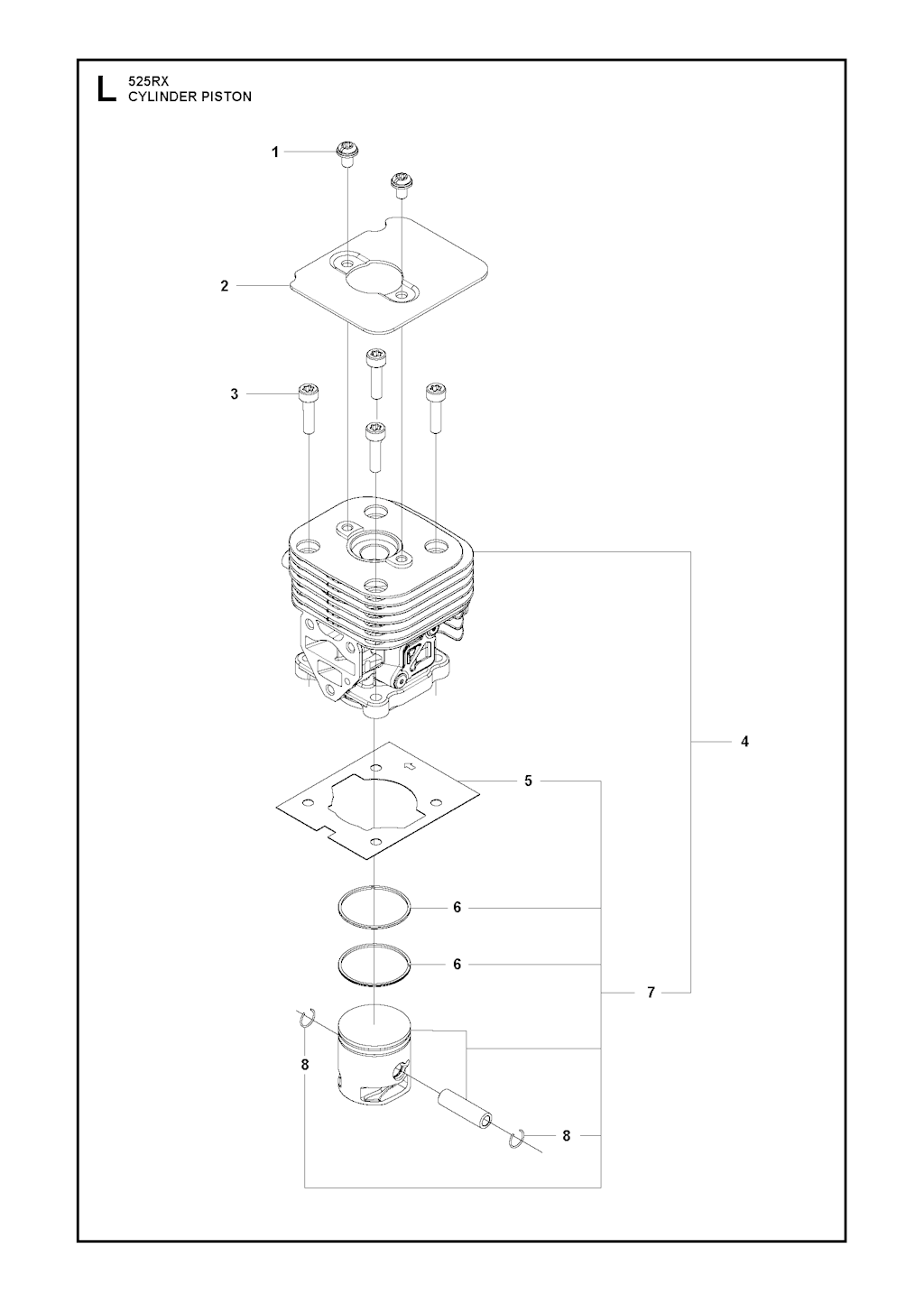 L
525RX
CYLINDER PISTON

1
2
3
4
5
6
6
7
8
8