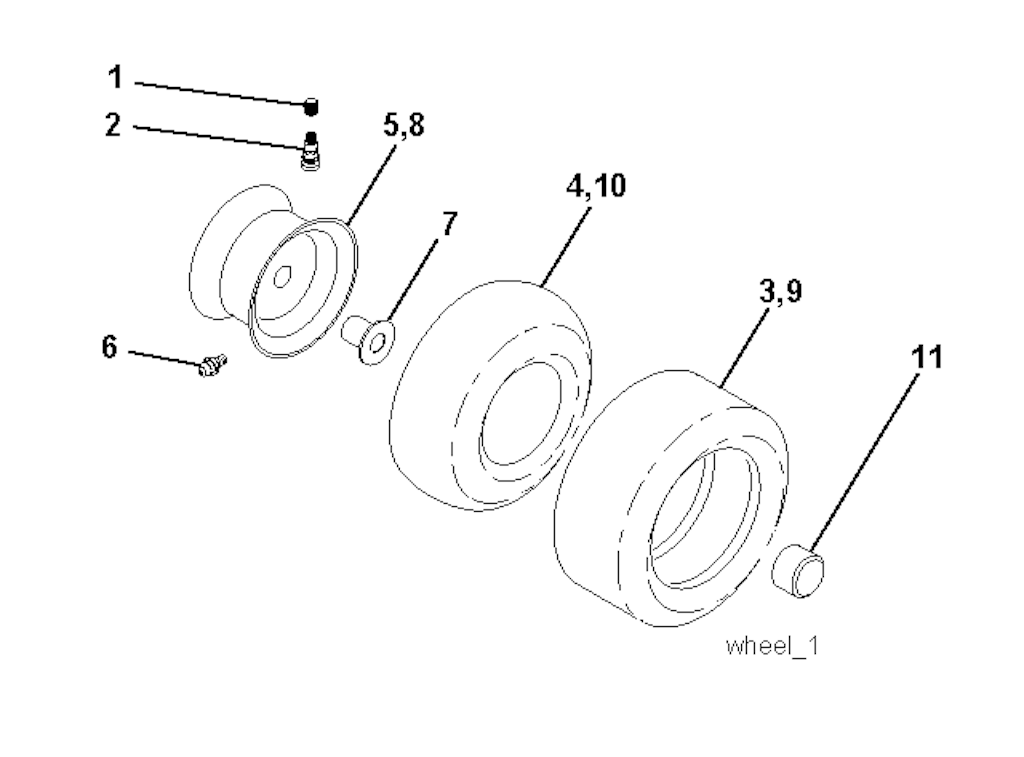 1
2
5,8
4,10
7
3,9
6
11
wheel_1