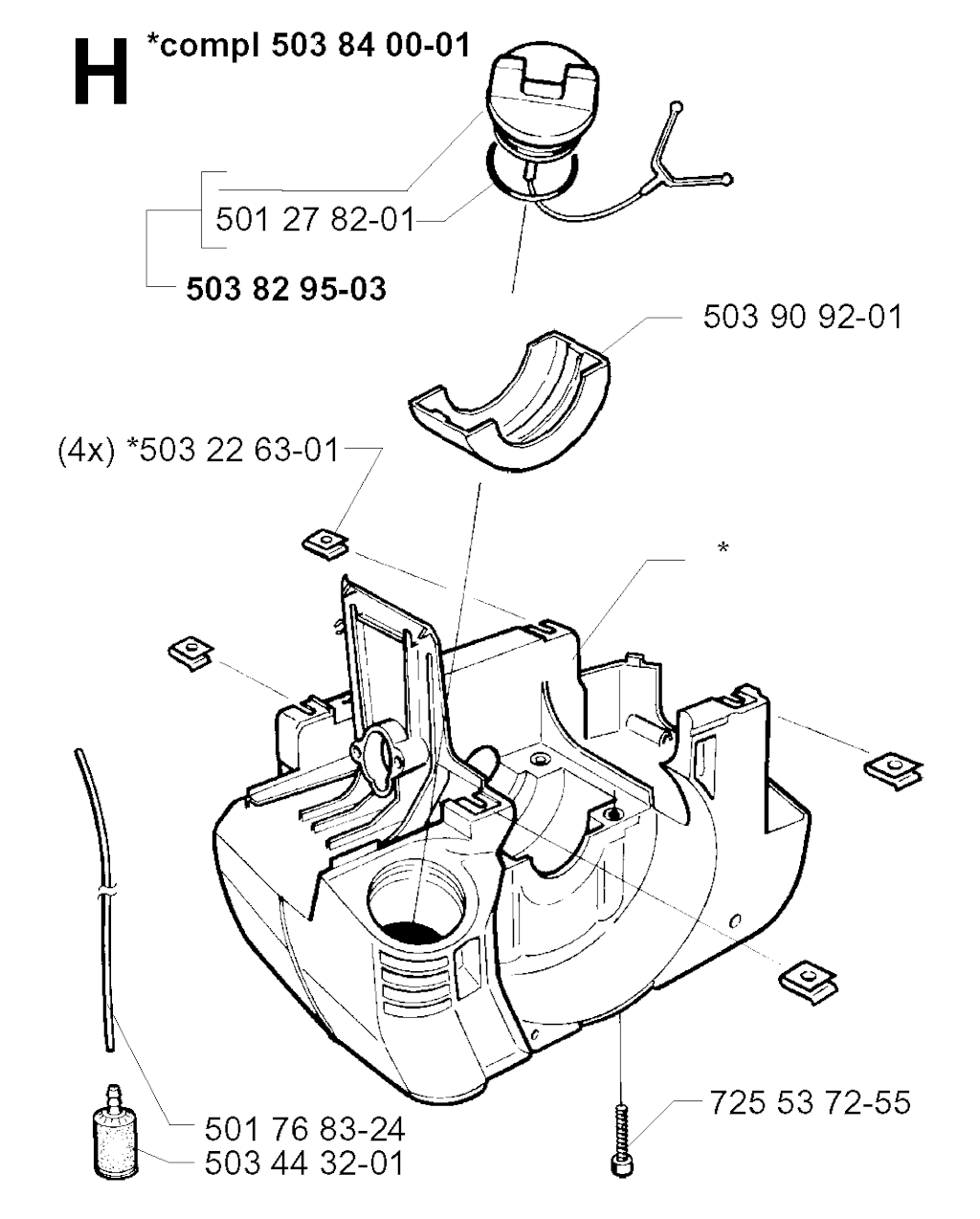 H *compl 503 84 00-01

501 27 82-01

503 82 95-03

503 90 92-01

(4x) *503 22 63-01

*

501 76 83-24

503 44 32-01

725 53 72-55