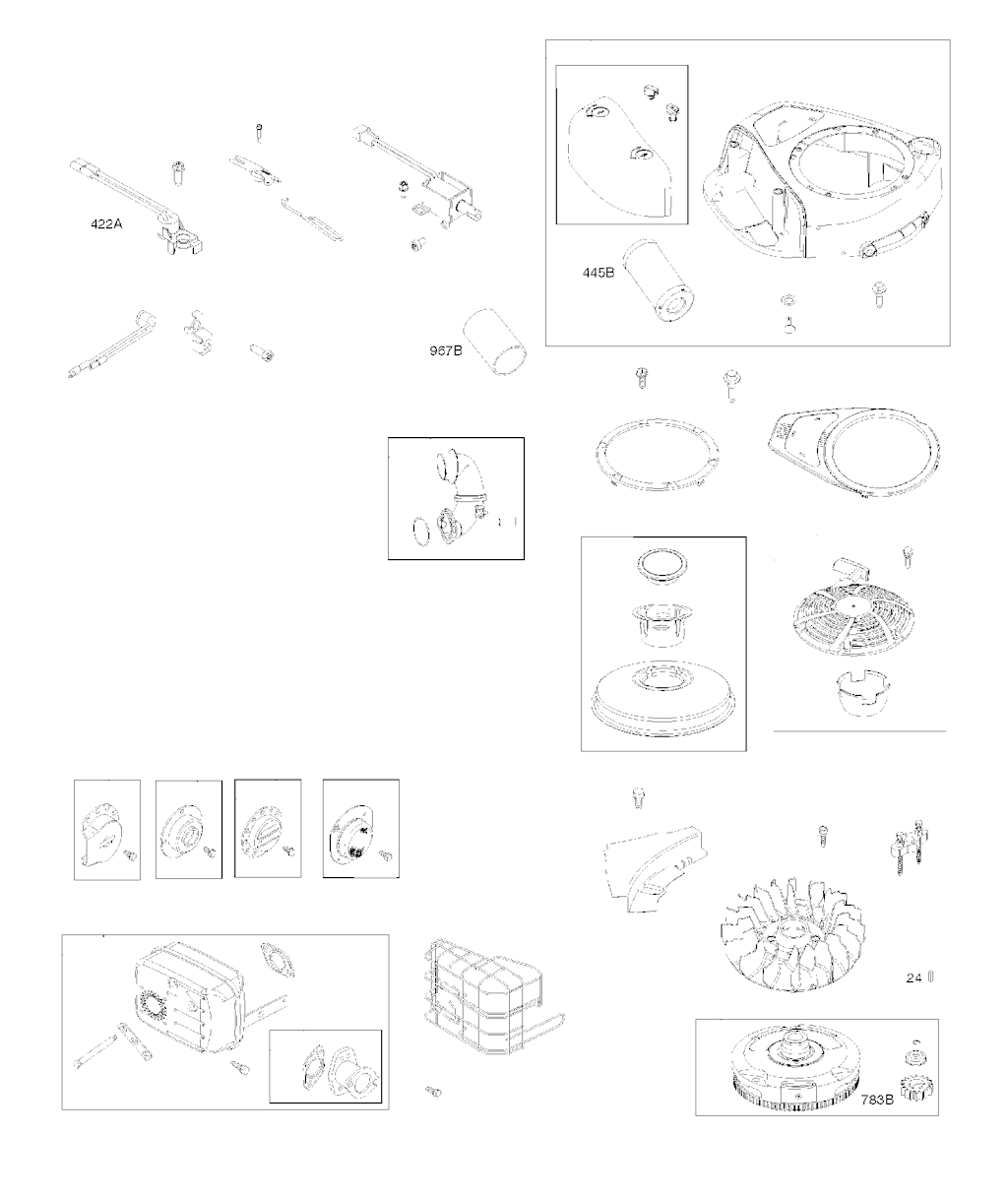 422A

967B

445B

24

783B