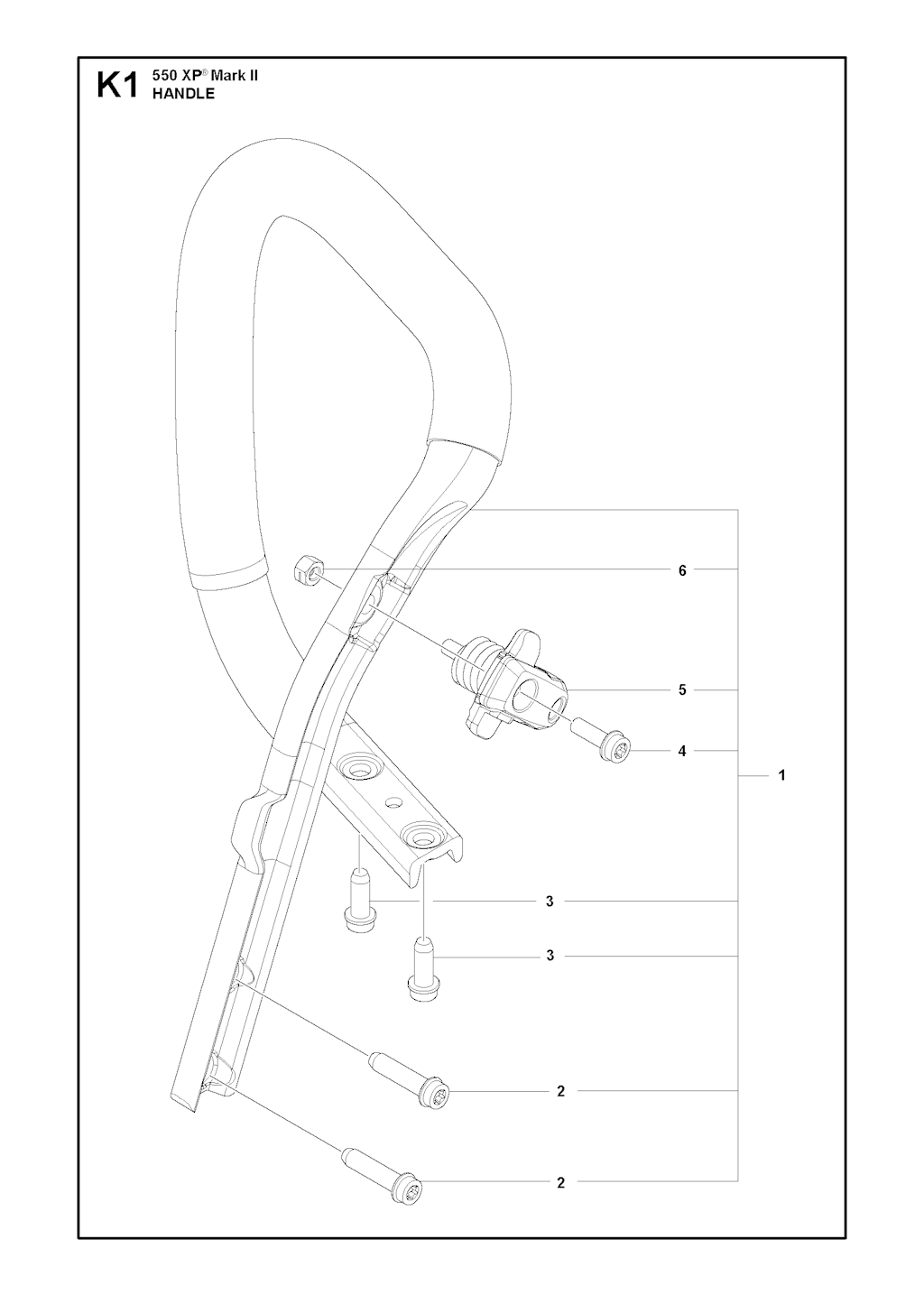 K1 550 XP® Mark II
HANDLE

6
5
4
1
3
3
2
2