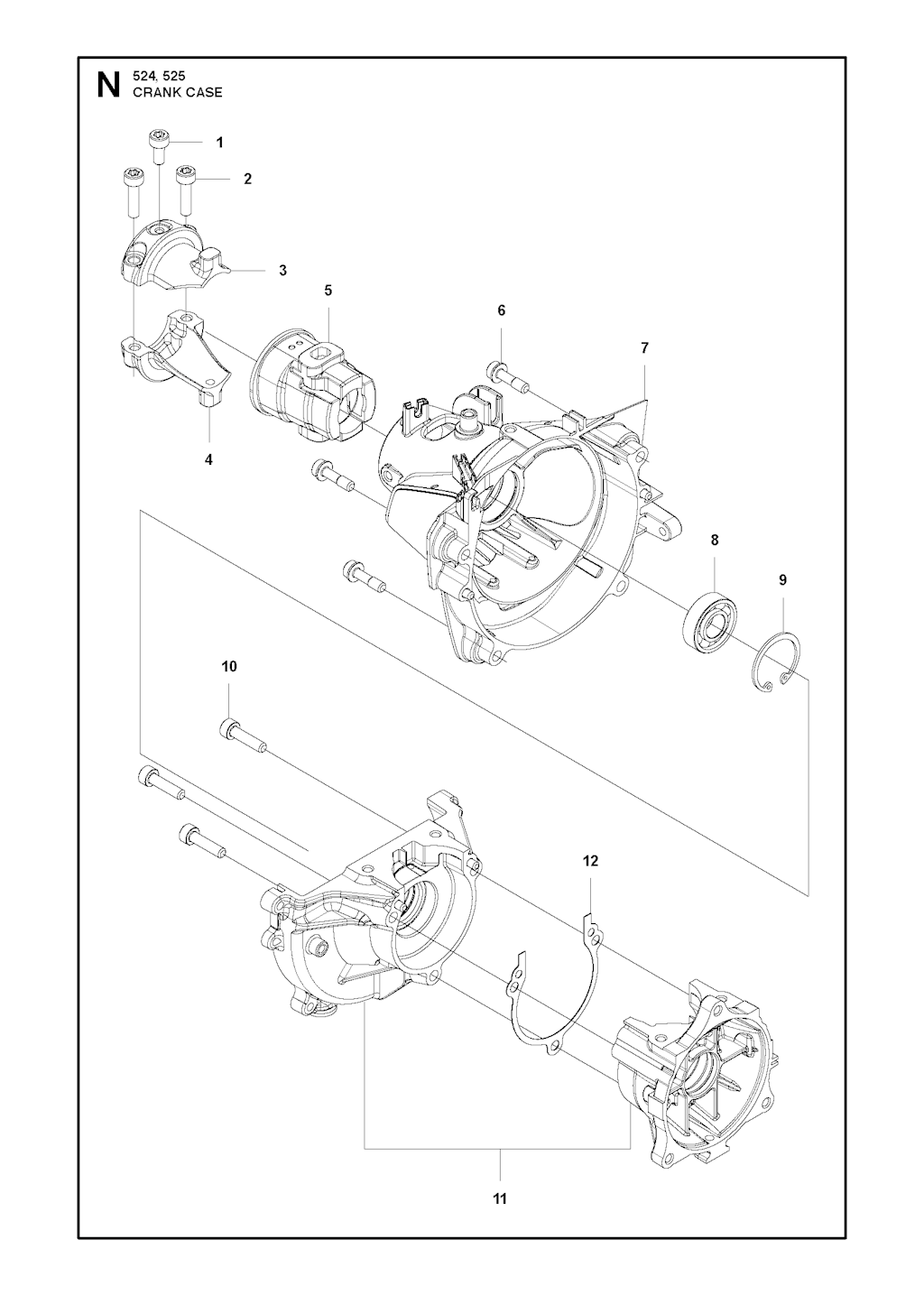 N 524, 525
CRANK CASE

1
2
3
5
6
7
4
8
9
10
12
11