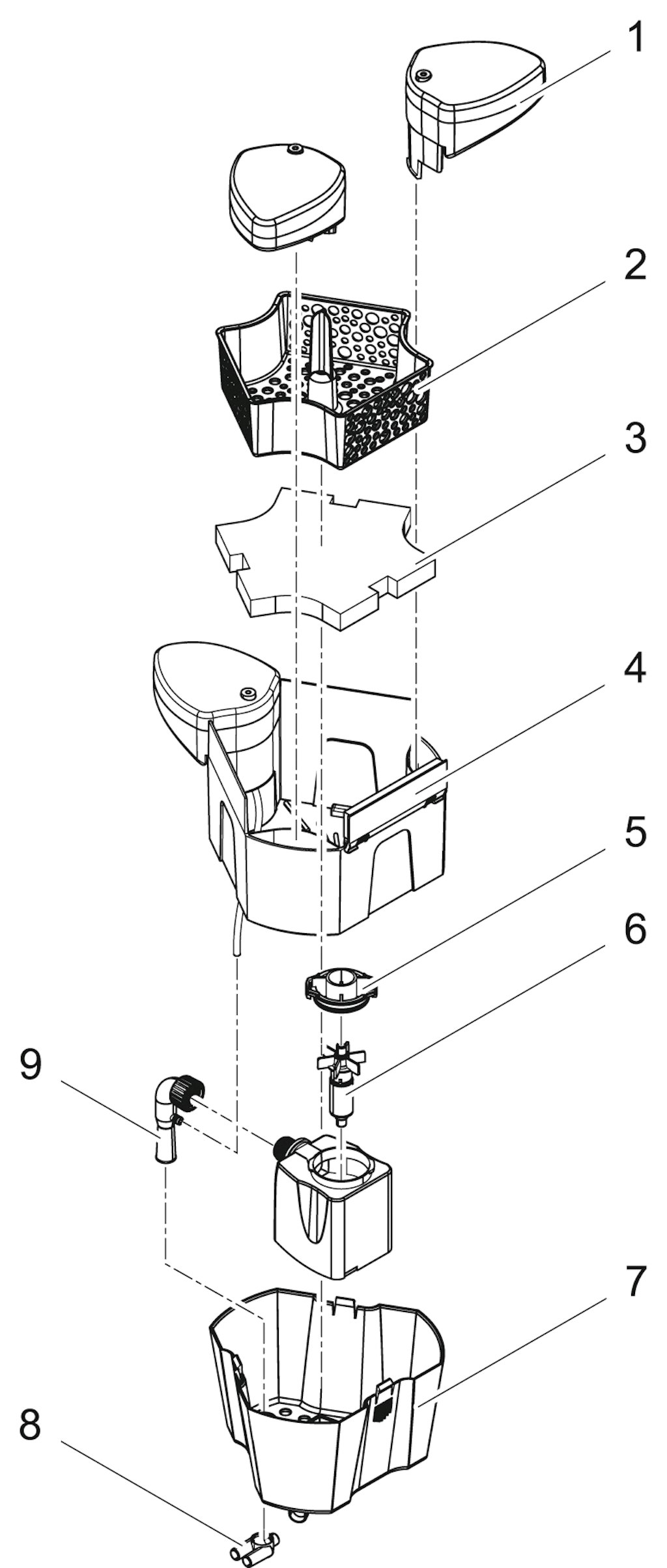 1
2
3
4
5
6
9
7
8