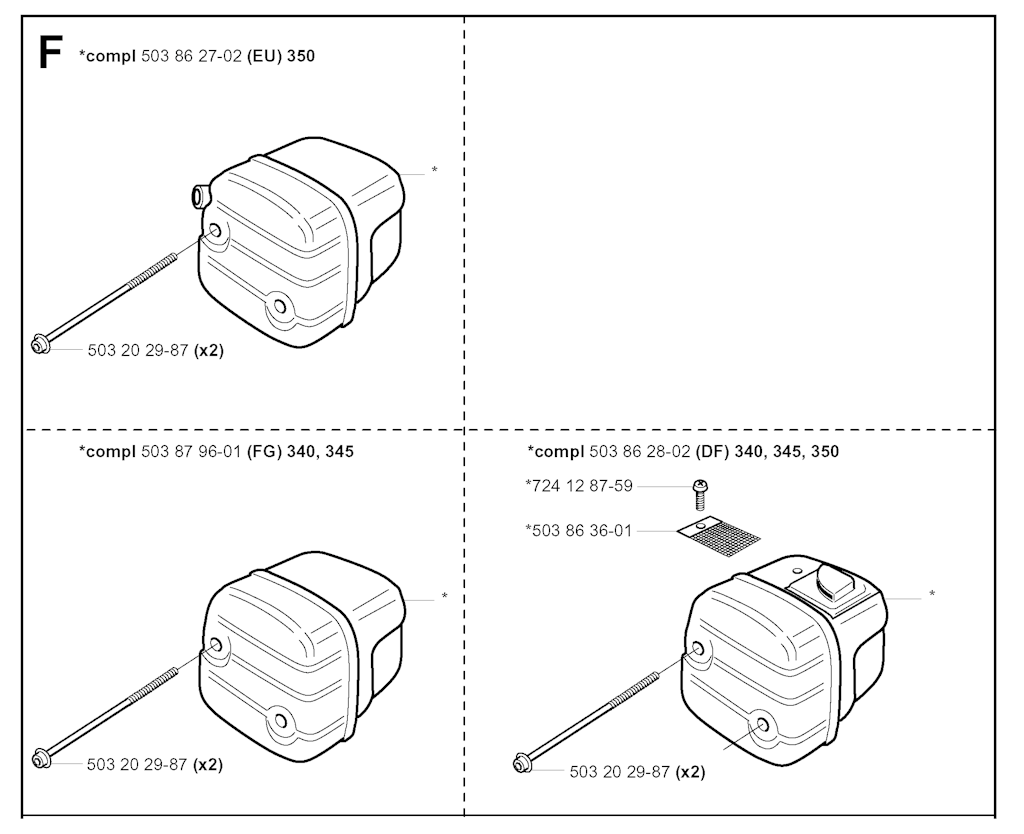 F *compl 503 86 27-02 (EU) 350

*

503 20 29-87 (x2)

*compl 503 87 96-01 (FG) 340, 345

*

503 20 29-87 (x2)

*compl 503 86 28-02 (DF) 340, 345, 350

*724 12 87-59

*503 86 36-01

*

503 20 29-87 (x2)