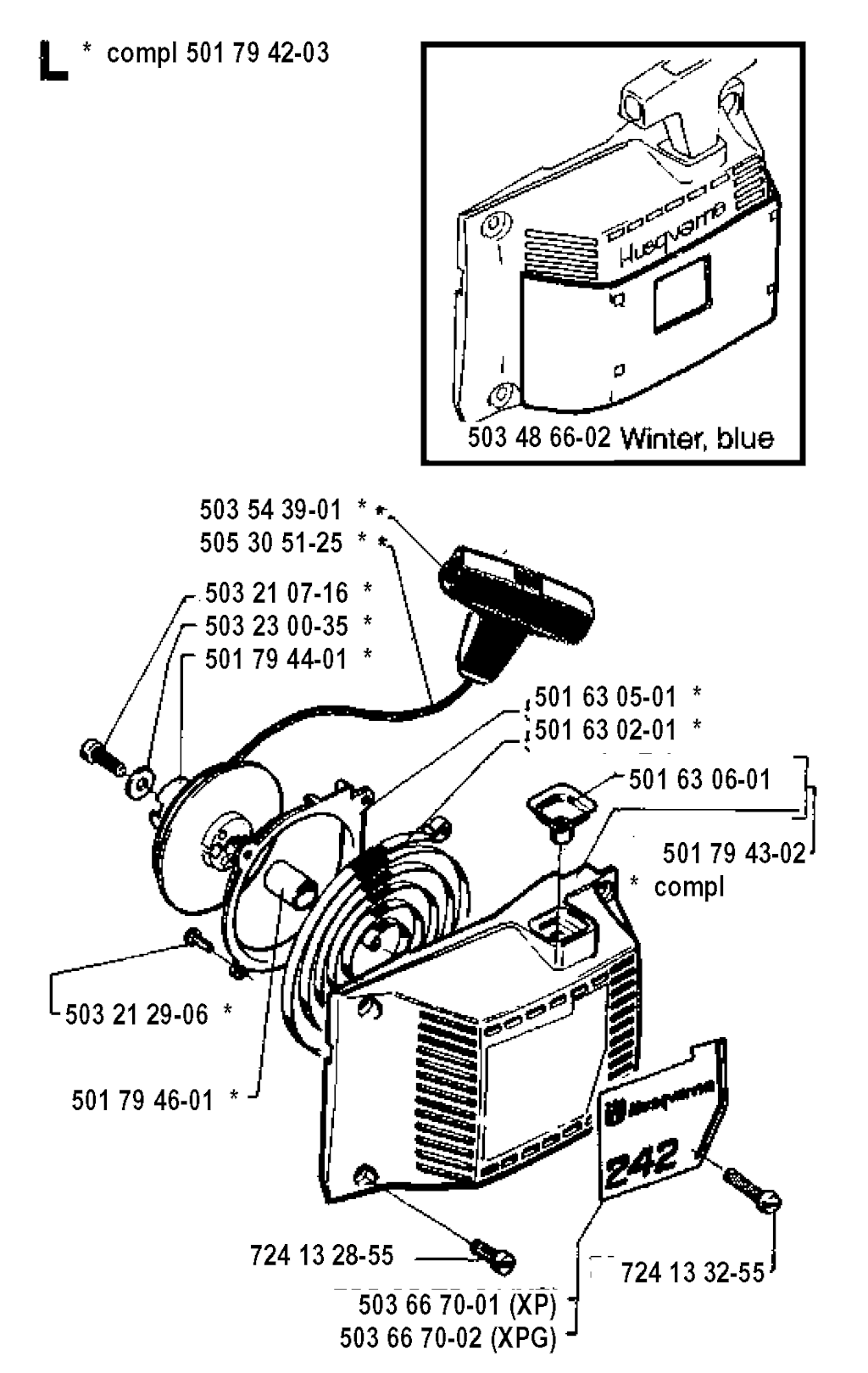 L * compl 501 79 42-03

Husqvarna

503 48 66-02 Winter, blue

503 54 39-01 *
505 30 51-25 *
503 21 07-16 *
503 23 00-35 *
501 79 44-01 *
501 63 05-01 *
501 63 02-01 *
501 63 06-01
501 79 43-02
* compl
503 21 29-06 *
501 79 46-01 *
Husqvarna
242
724 13 28-55
724 13 32-55
503 66 70-01 (XP)
503 66 70-02 (XPG)