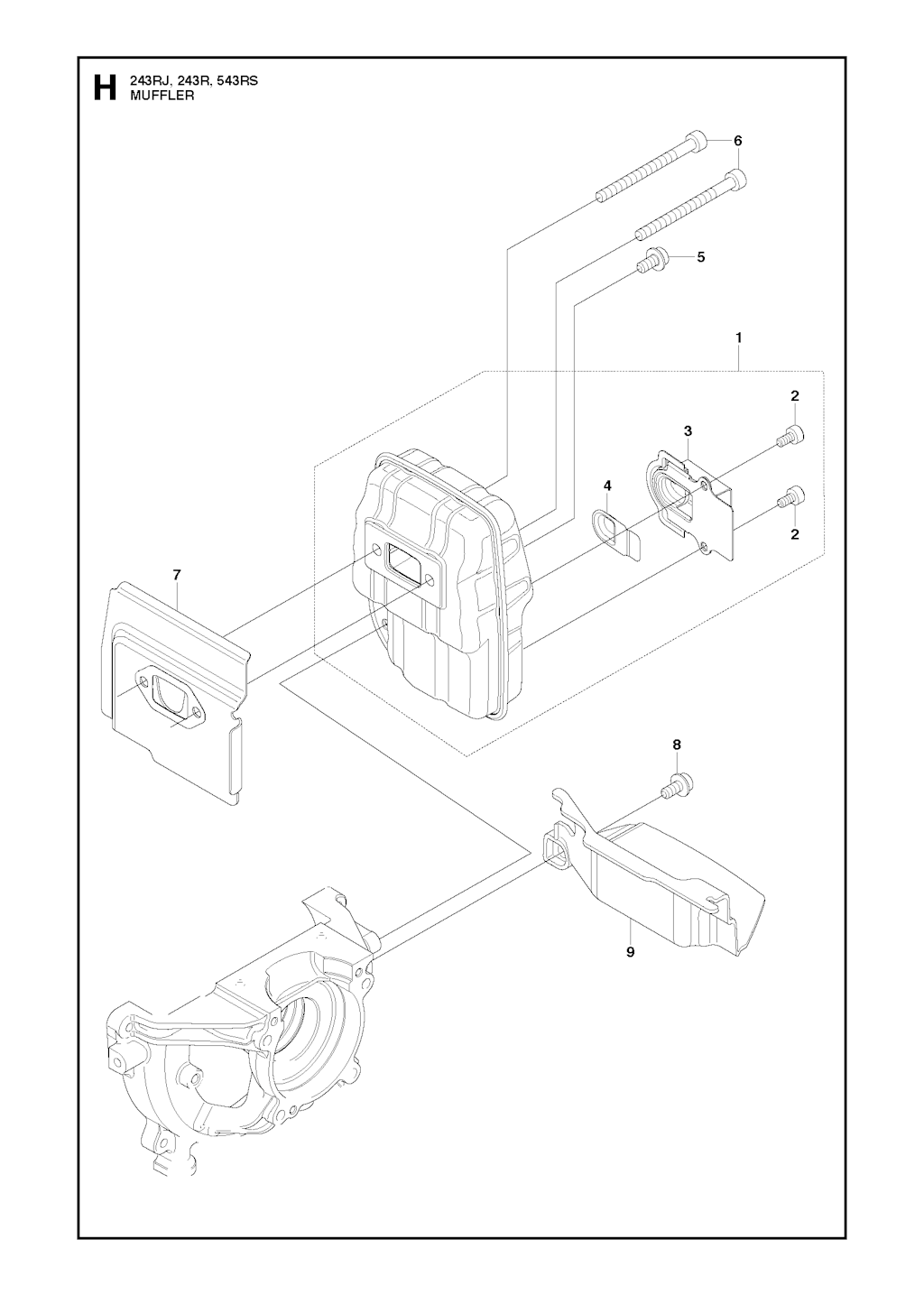 H 243RJ, 243R, 543RS
MUFFLER

6
5
1
2
3
4
2
7
8
9