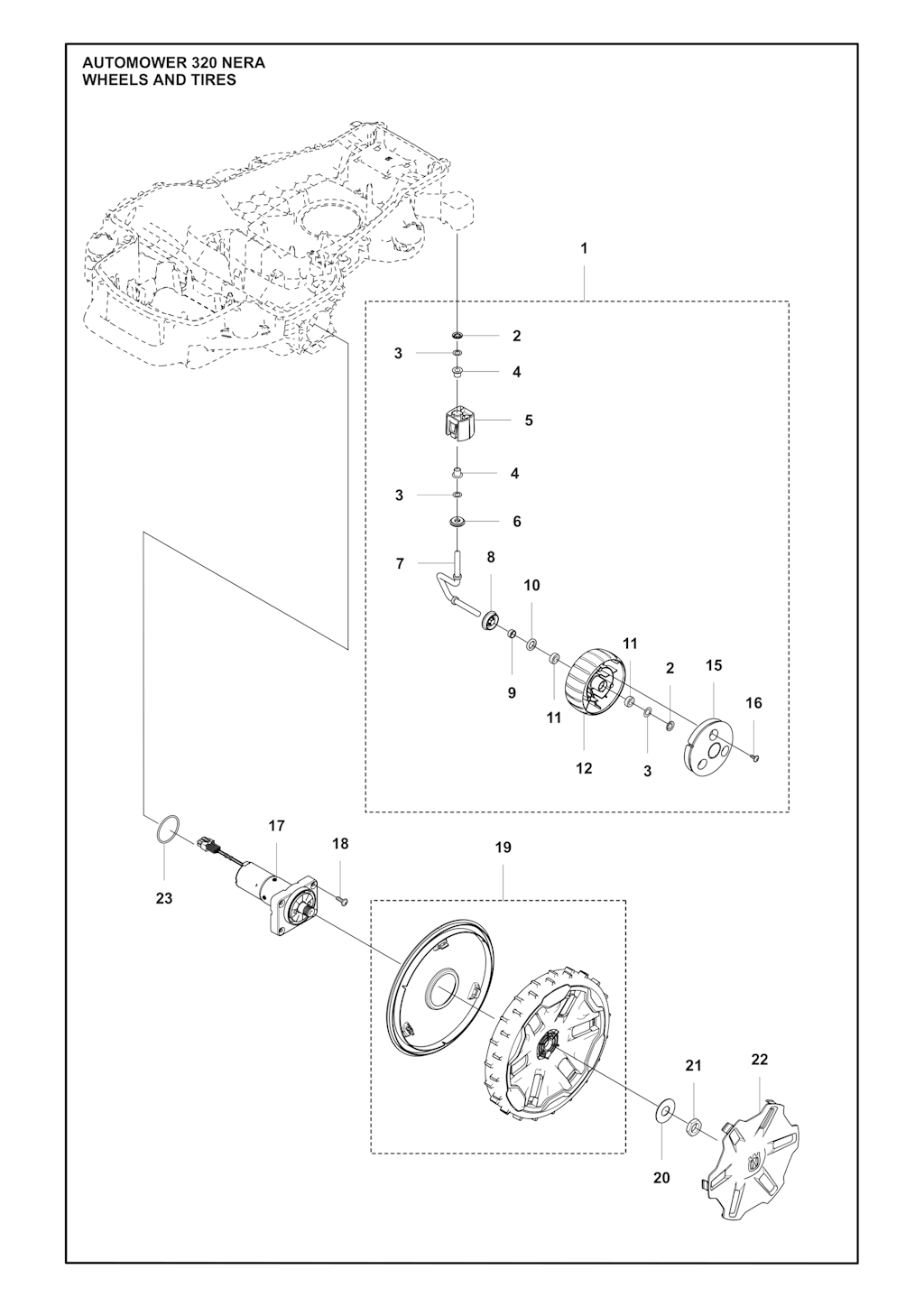 AUTOMOWER 320 NERA
WHEELS AND TIRES

1
2
3
4
5
4
3
6
7
8
10
9
11
11
2
15
16
12
3
17
18
19
23
21
22
20