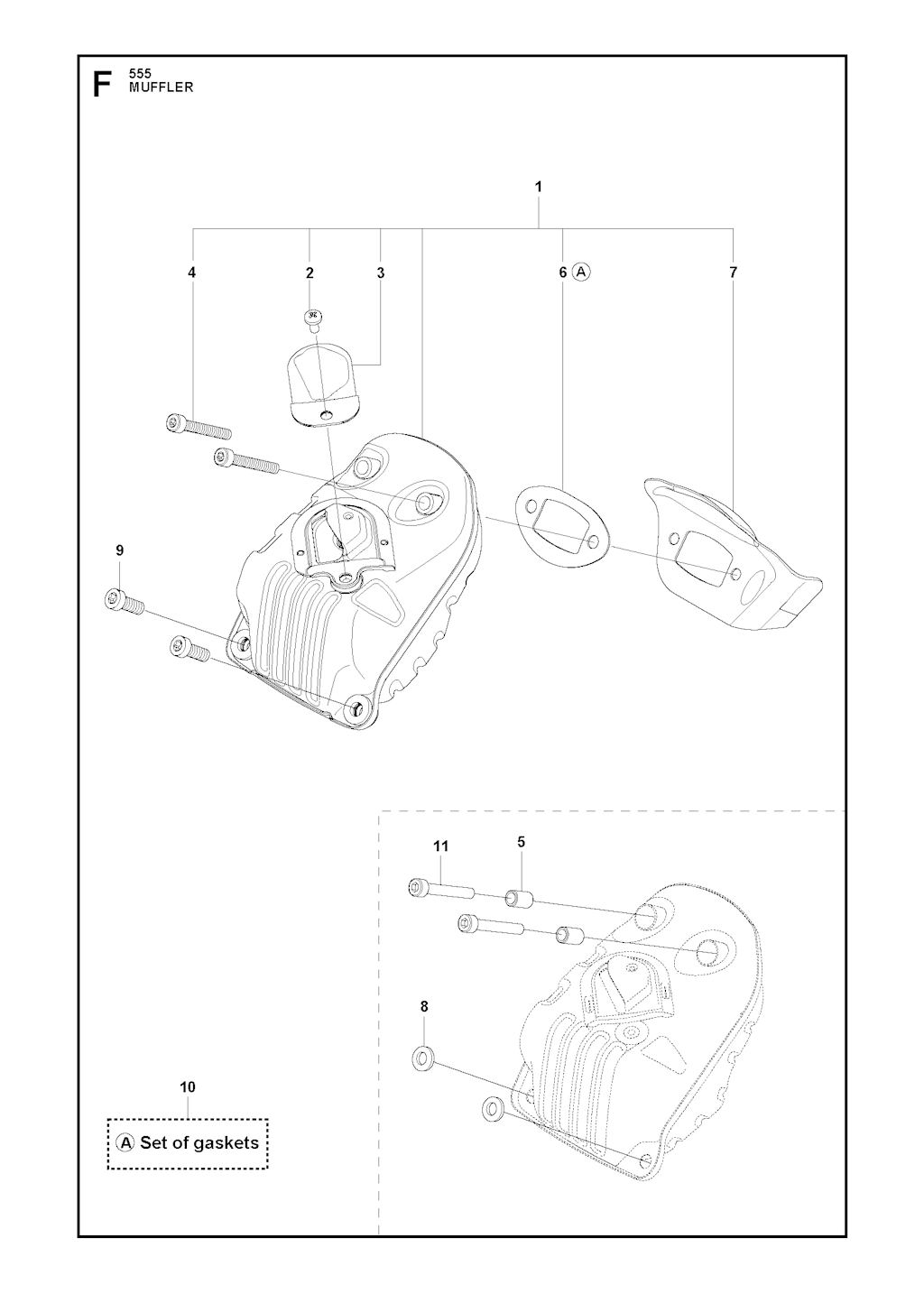 F 555
MUFFLER

1

4 2 3 6 A 7

9

11 5

8

10

A Set of gaskets