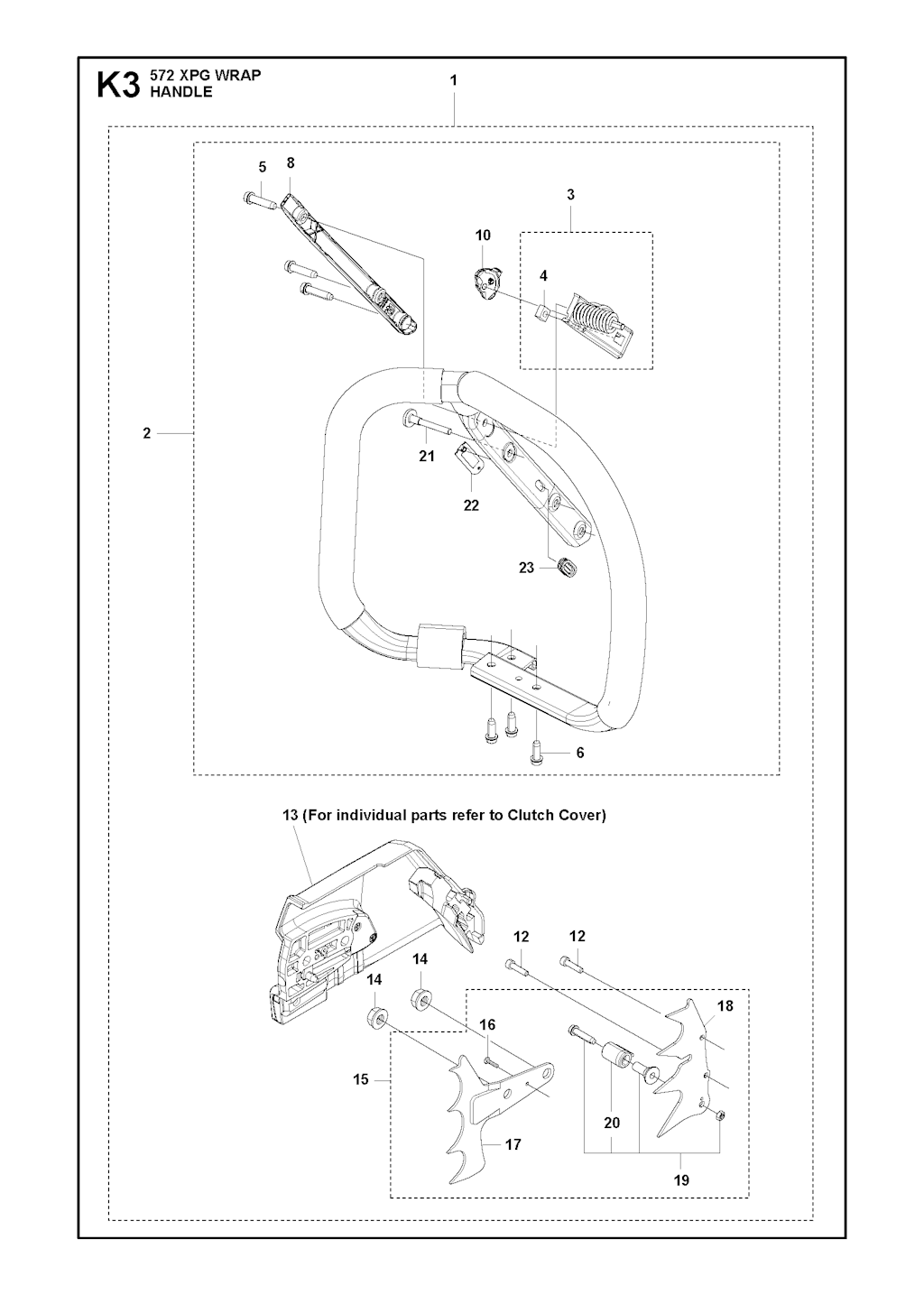 K3 572 XPG WRAP HANDLE

1

5

8

3

10

4

2

21

22

23

6

13 (For individual parts refer to Clutch Cover)

12

12

14

14

18

16

15

20

17

19