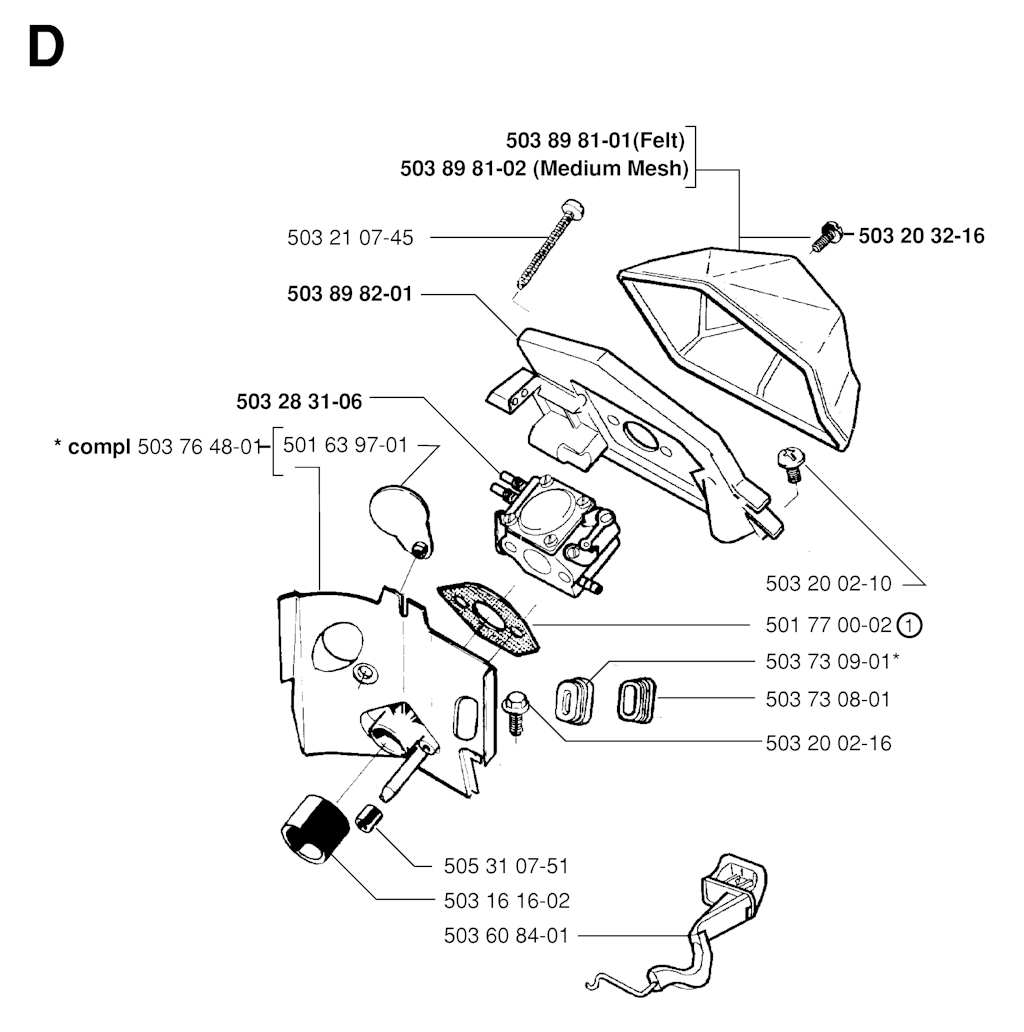 D

503 89 81-01(Felt)
503 89 81-02 (Medium Mesh)

503 21 07-45

503 20 32-16

503 89 82-01

503 28 31-06

* compl 503 76 48-01 501 63 97-01

503 20 02-10

501 77 00-02 ①

503 73 09-01*

503 73 08-01

503 20 02-16

505 31 07-51

503 16 16-02

503 60 84-01