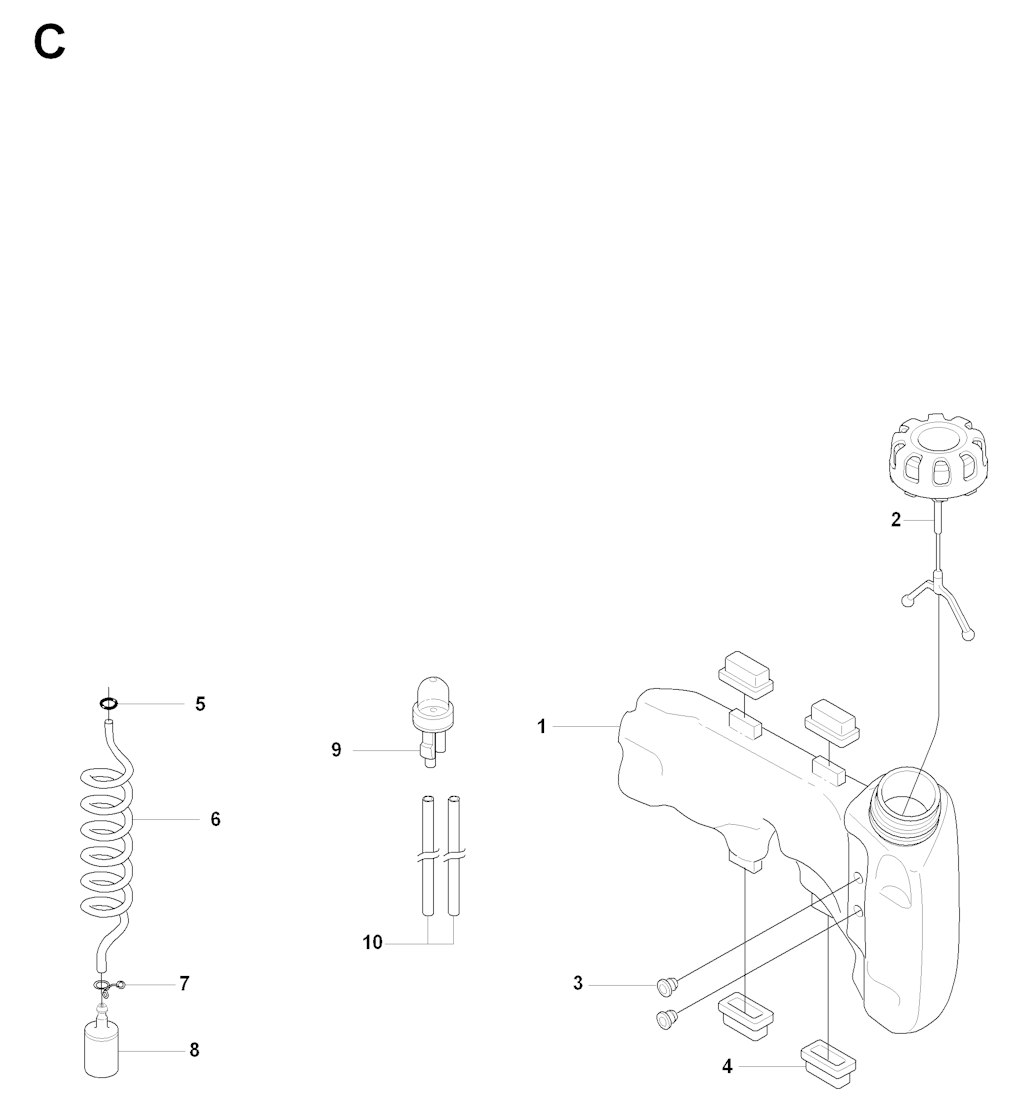 C

2

5

9

1

6

10

7

3

8

4