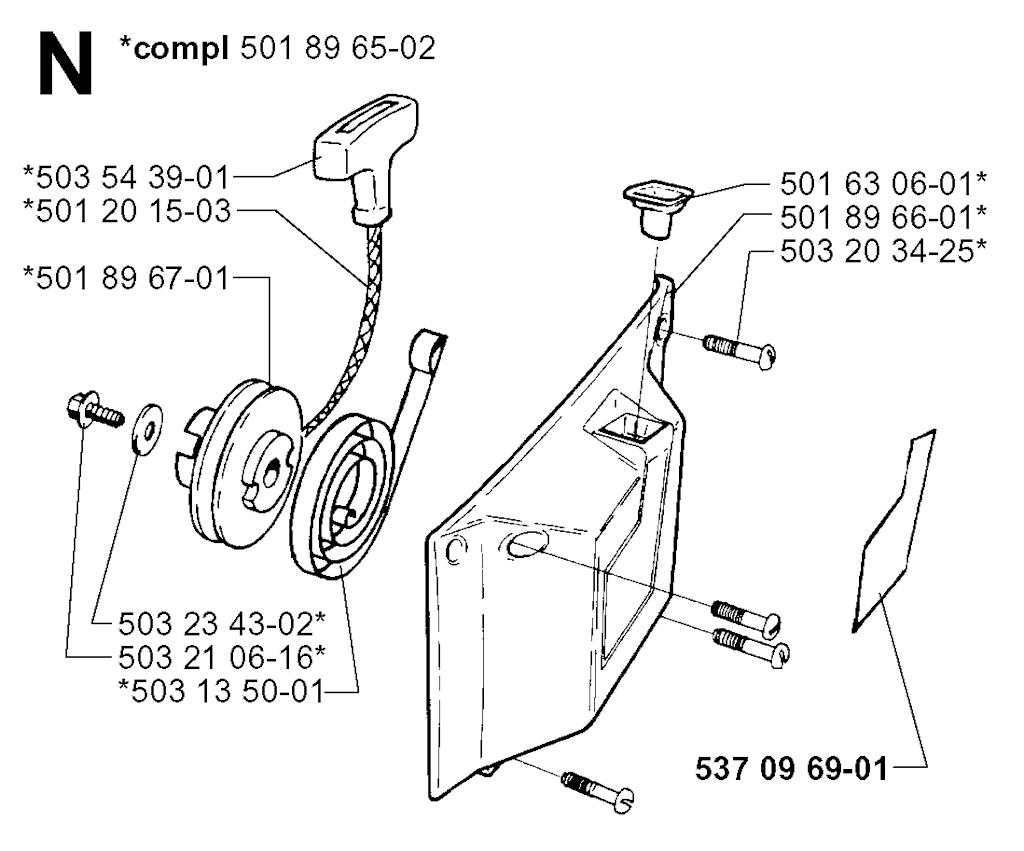 N *compl 501 89 65-02

*503 54 39-01
*501 20 15-03
*501 89 67-01

501 63 06-01*
501 89 66-01*
503 20 34-25*

503 23 43-02*
503 21 06-16*
*503 13 50-01

537 09 69-01