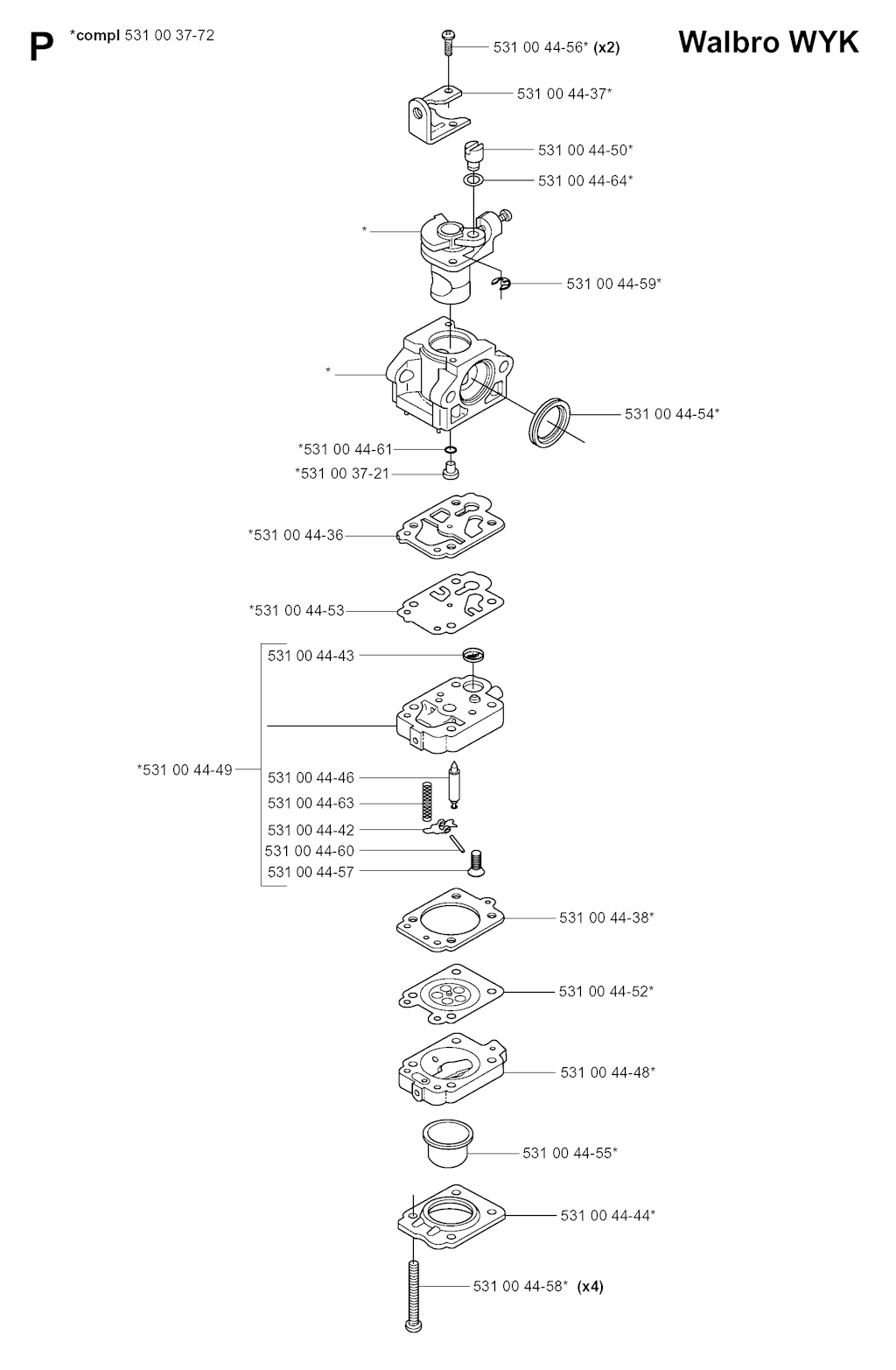 P *compl 531 00 37-72

Walbro WYK

531 00 44-56* (x2)
531 00 44-37*
531 00 44-50*
531 00 44-64*
*
531 00 44-59*
*
531 00 44-54*
*531 00 44-61
*531 00 37-21
*531 00 44-36
*531 00 44-53
531 00 44-43
*531 00 44-49
531 00 44-46
531 00 44-63
531 00 44-42
531 00 44-60
531 00 44-57
531 00 44-38*
531 00 44-52*
531 00 44-48*
531 00 44-55*
531 00 44-44*
531 00 44-58* (x4)