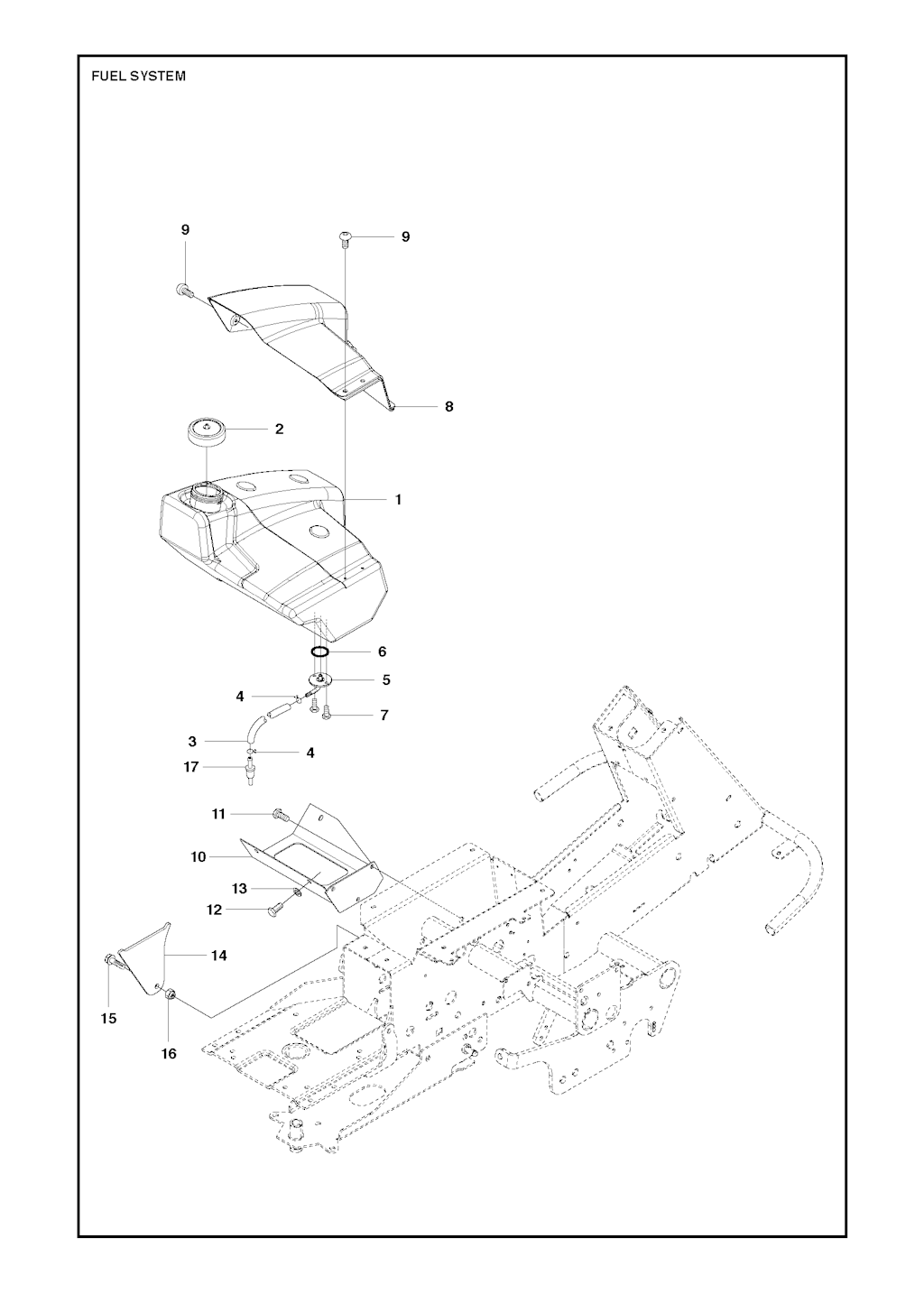 FUEL SYSTEM

9
9
8
2
1
6
5
4
7
3
4
17
11
10
13
12
14
15
16