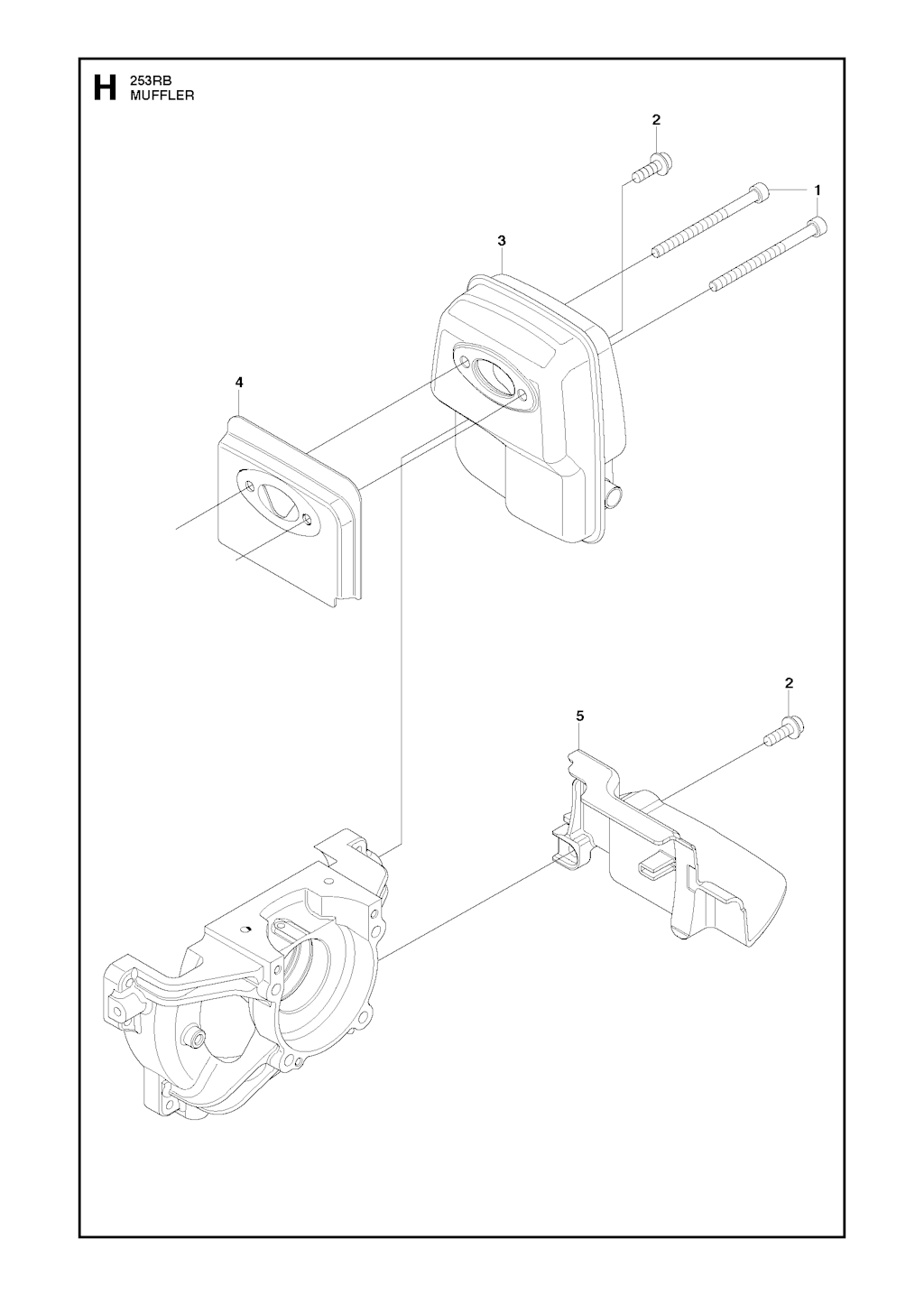 H
253RB
MUFFLER

2
1
3
4
2
5