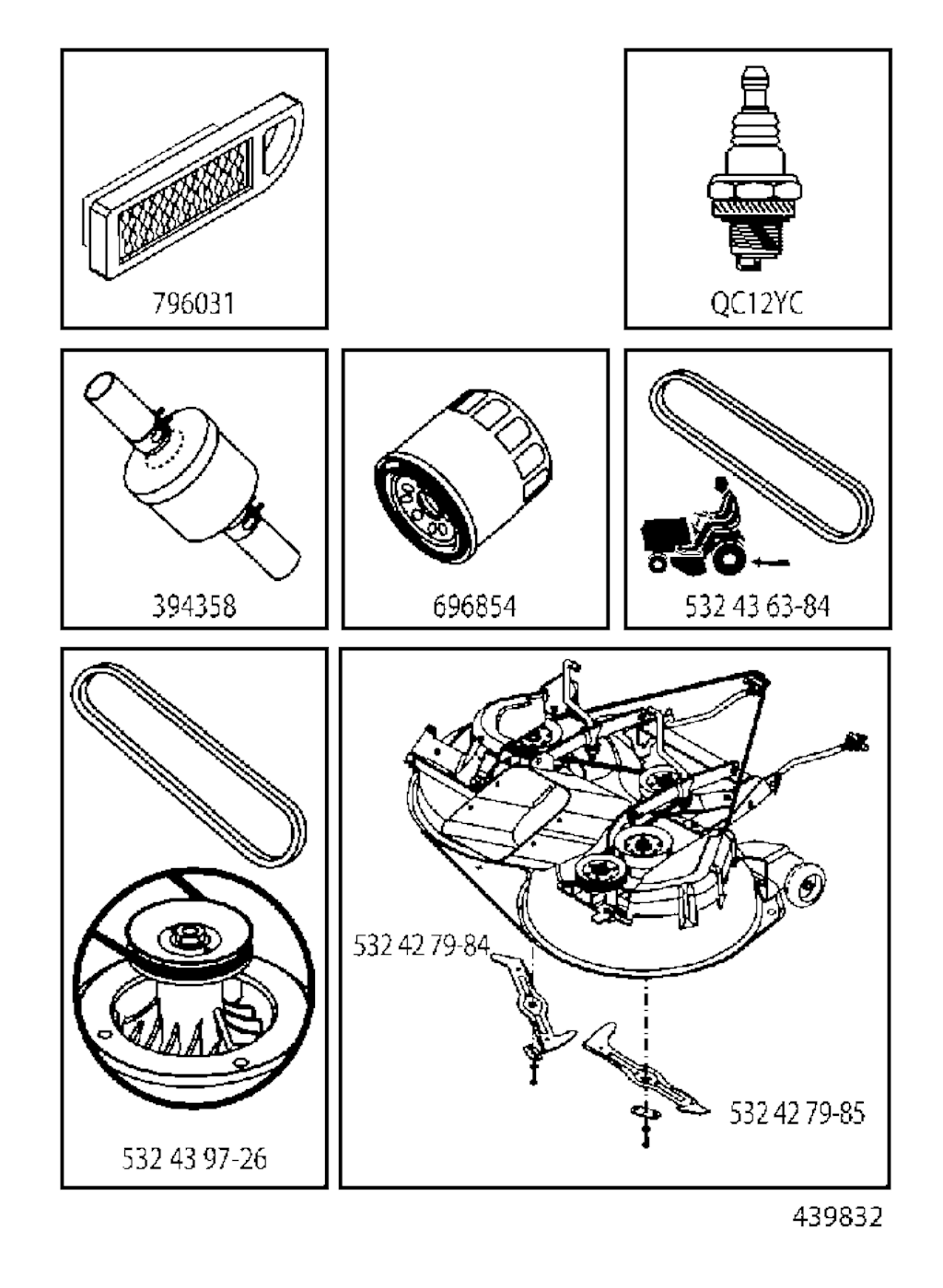 796031

QC12YC

394358

696854

532 43 63-84

532 43 97-26

532 42 79-84

532 42 79-85

439832