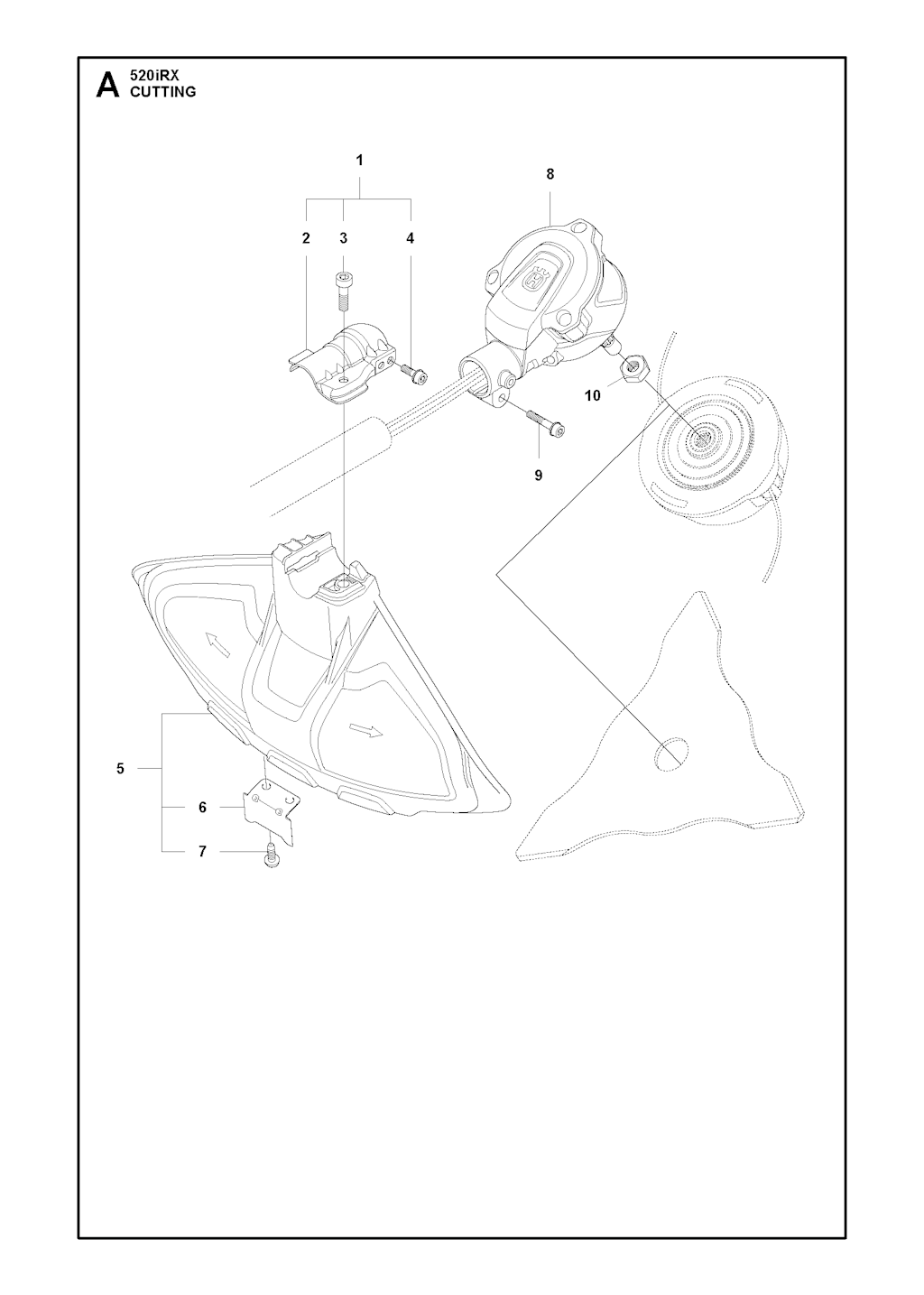 A 520iRX
CUTTING

1
2
3
4
8
10
9
5
6
7