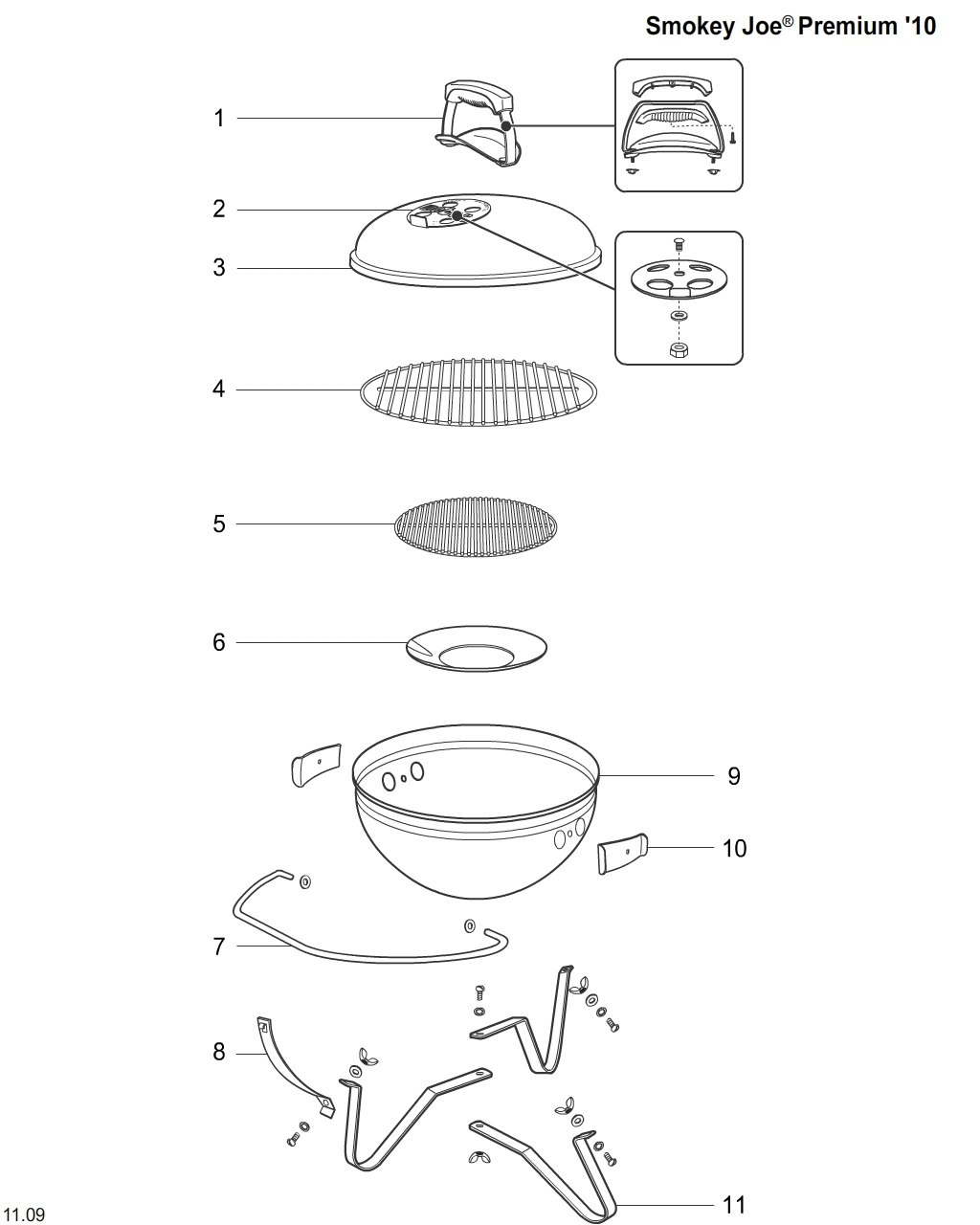 Smokey Joe® Premium '10

1

2

3

4

5

6

9

10

7

8

11

11.09