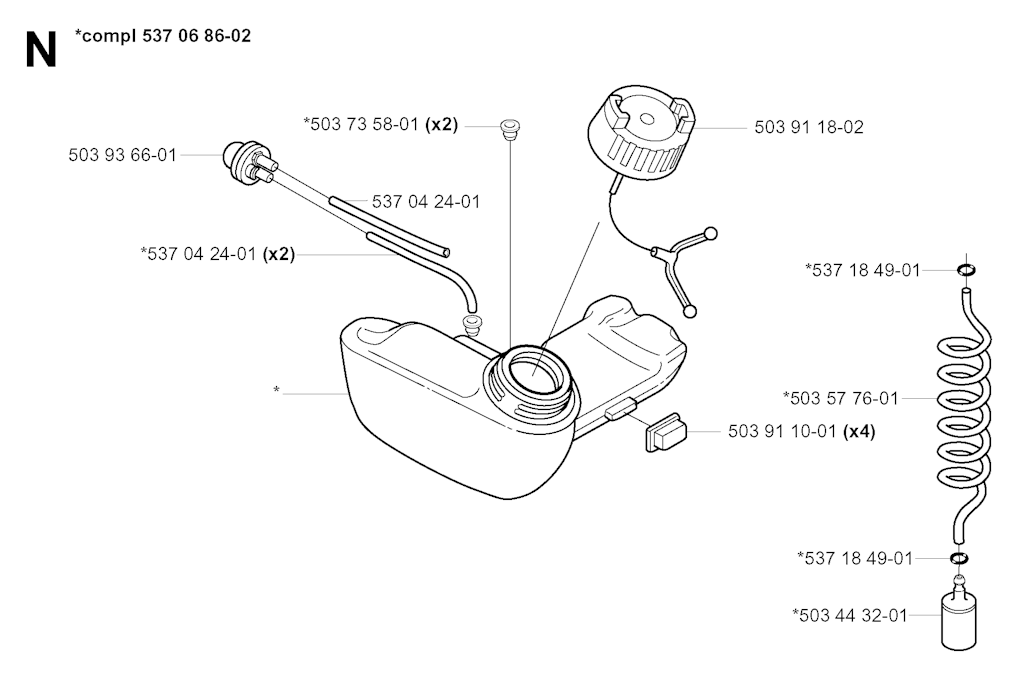 N *compl 537 06 86-02

*503 73 58-01 (x2)

503 91 18-02

503 93 66-01

537 04 24-01

*537 04 24-01 (x2)

*537 18 49-01

*

*503 57 76-01

503 91 10-01 (x4)

*537 18 49-01

*503 44 32-01