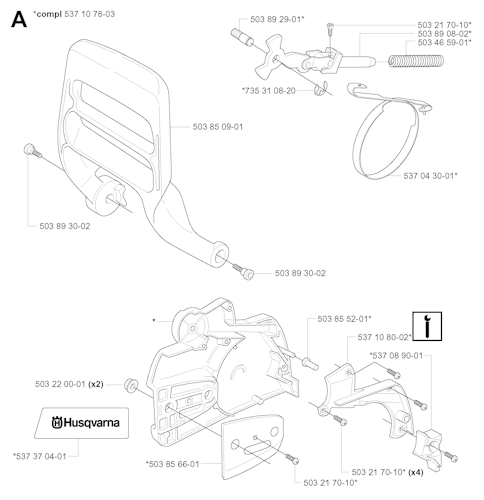 A *compl 537 10 78-03

503 89 29-01*
503 21 70-10*
503 89 08-02*
503 46 59-01*
*735 31 08-20
503 85 09-01
537 04 30-01*
503 89 30-02
503 89 30-02

*
503 85 52-01*
537 10 80-02*
*537 08 90-01
503 22 00-01 (x2)
Husqvarna
*537 37 04-01
*503 85 66-01
503 21 70-10* (x4)
503 21 70-10*