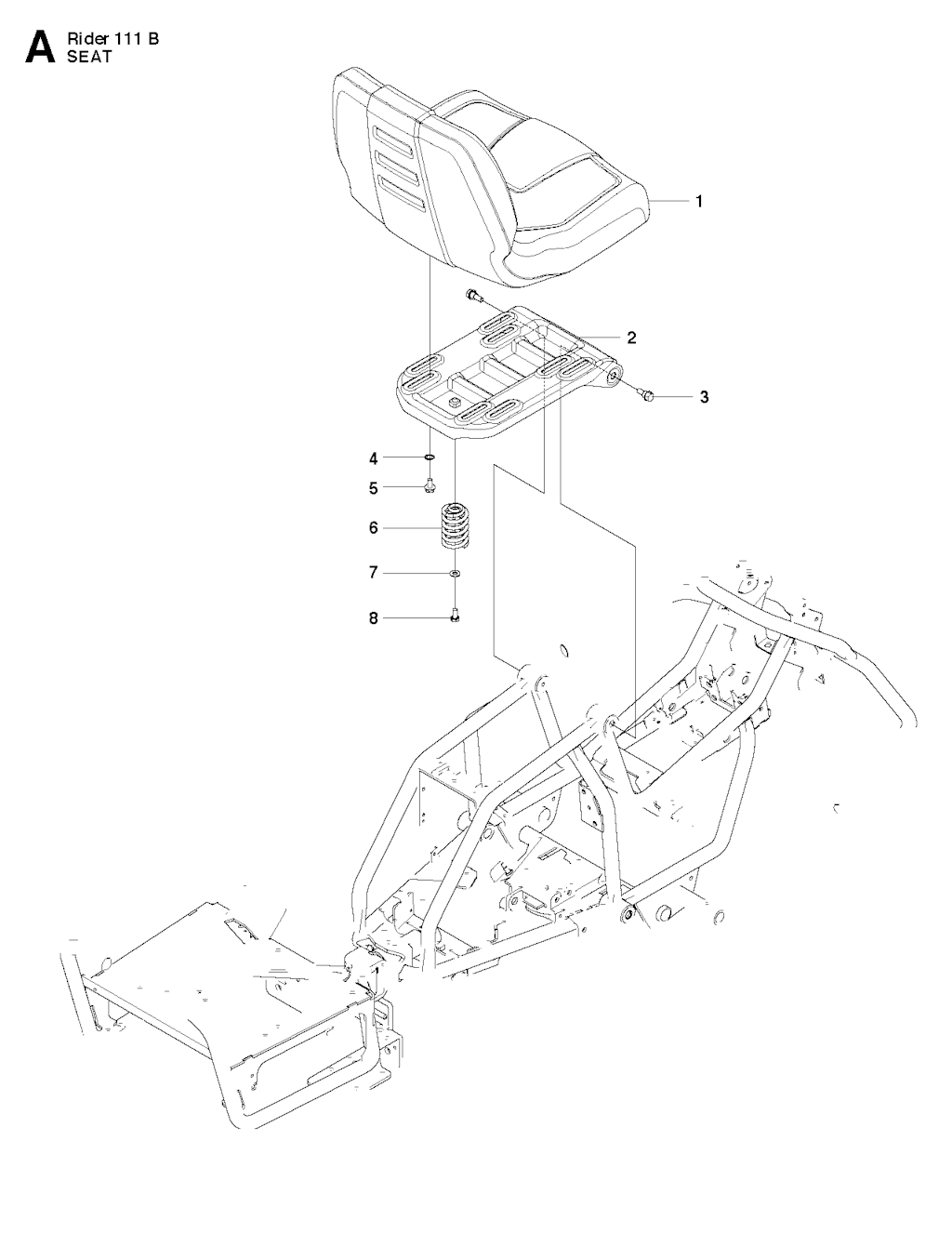 A
Rider 111 B
SEAT

1

2

3

4

5

6

7

8