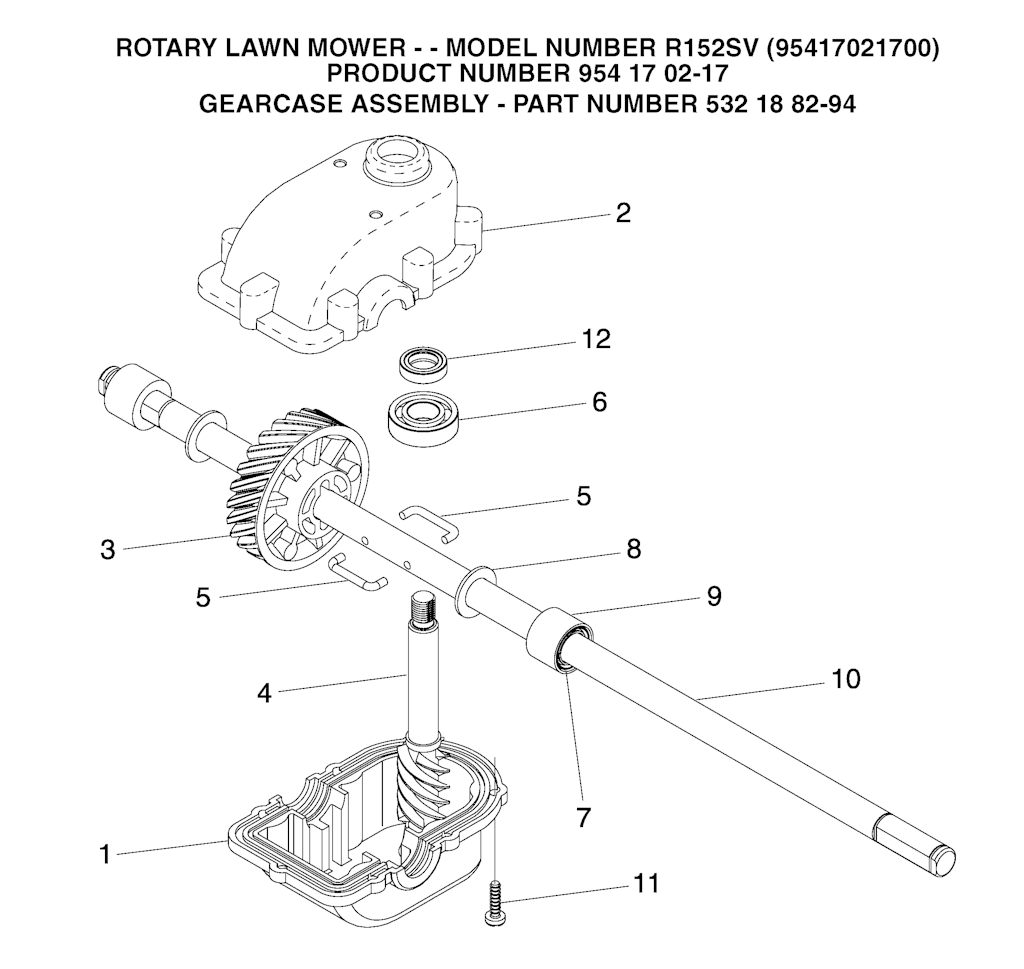 ROTARY LAWN MOWER - - MODEL NUMBER R152SV (95417021700)
PRODUCT NUMBER 954 17 02-17
GEARCASE ASSEMBLY - PART NUMBER 532 18 82-94

2
12
6
5
3
8
5
9
4
10
7
1
11