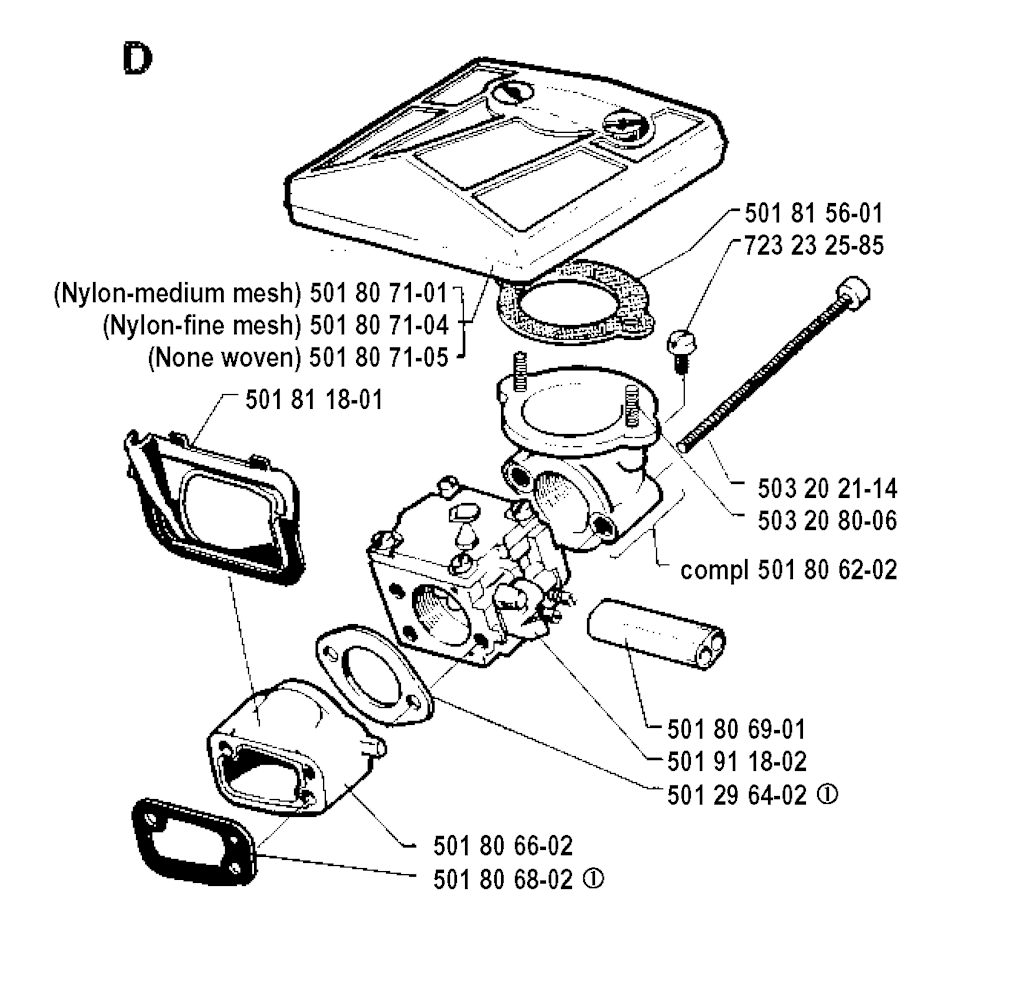 D

501 81 56-01
723 23 25-85
(Nylon-medium mesh) 501 80 71-01
(Nylon-fine mesh) 501 80 71-04
(None woven) 501 80 71-05
501 81 18-01
503 20 21-14
503 20 80-06
compl 501 80 62-02
501 80 69-01
501 91 18-02
501 29 64-02 ①
501 80 66-02
501 80 68-02 ①