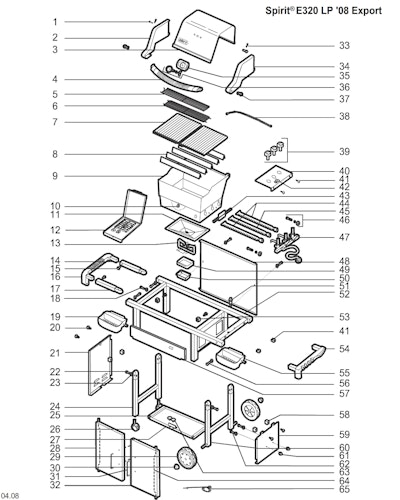 Spirit® E320 LP '08 Export

1
2
3
4
5
6
7
8
9
10
11
12
13
14
15
16
17
18
19
20
21
22
23
24
25
26
27
28
29
30
31
32

33
34
35
36
37
38
39
40
41
42
43
44
45
46
47
48
49
50
51
52
53
41
54
55
56
57
58
59
60
61
62
63
64
65

04.08