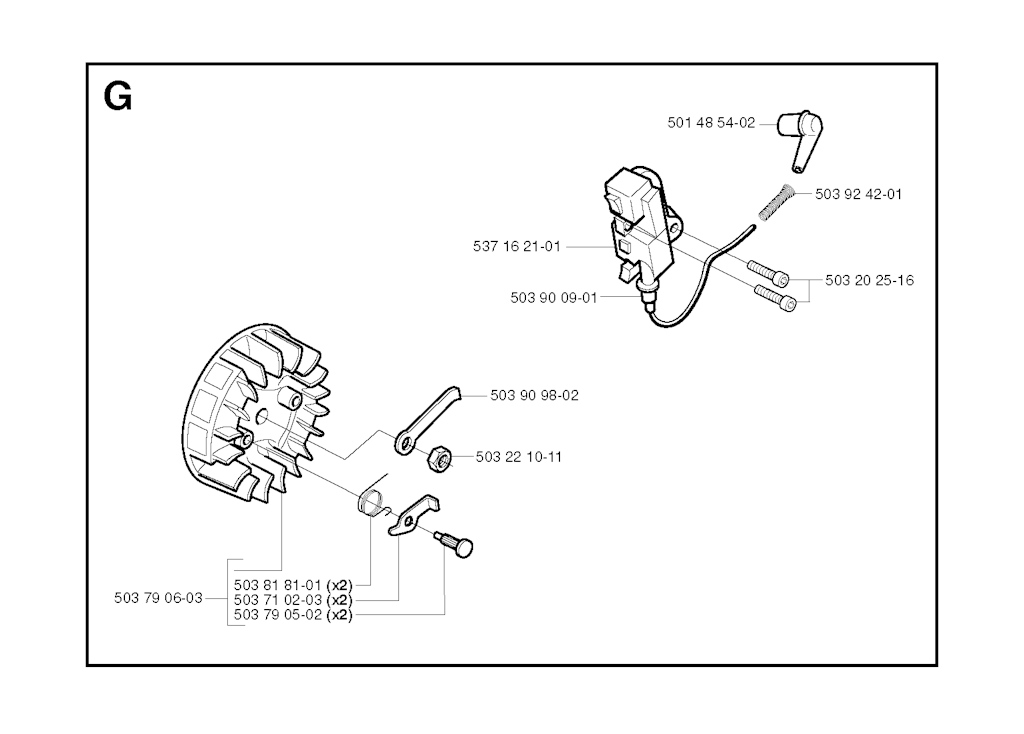 G

501 48 54-02

503 92 42-01

537 16 21-01

503 20 25-16

503 90 09-01

503 90 98-02

503 22 10-11

503 79 06-03

503 81 81-01 (x2)
503 71 02-03 (x2)
503 79 05-02 (x2)