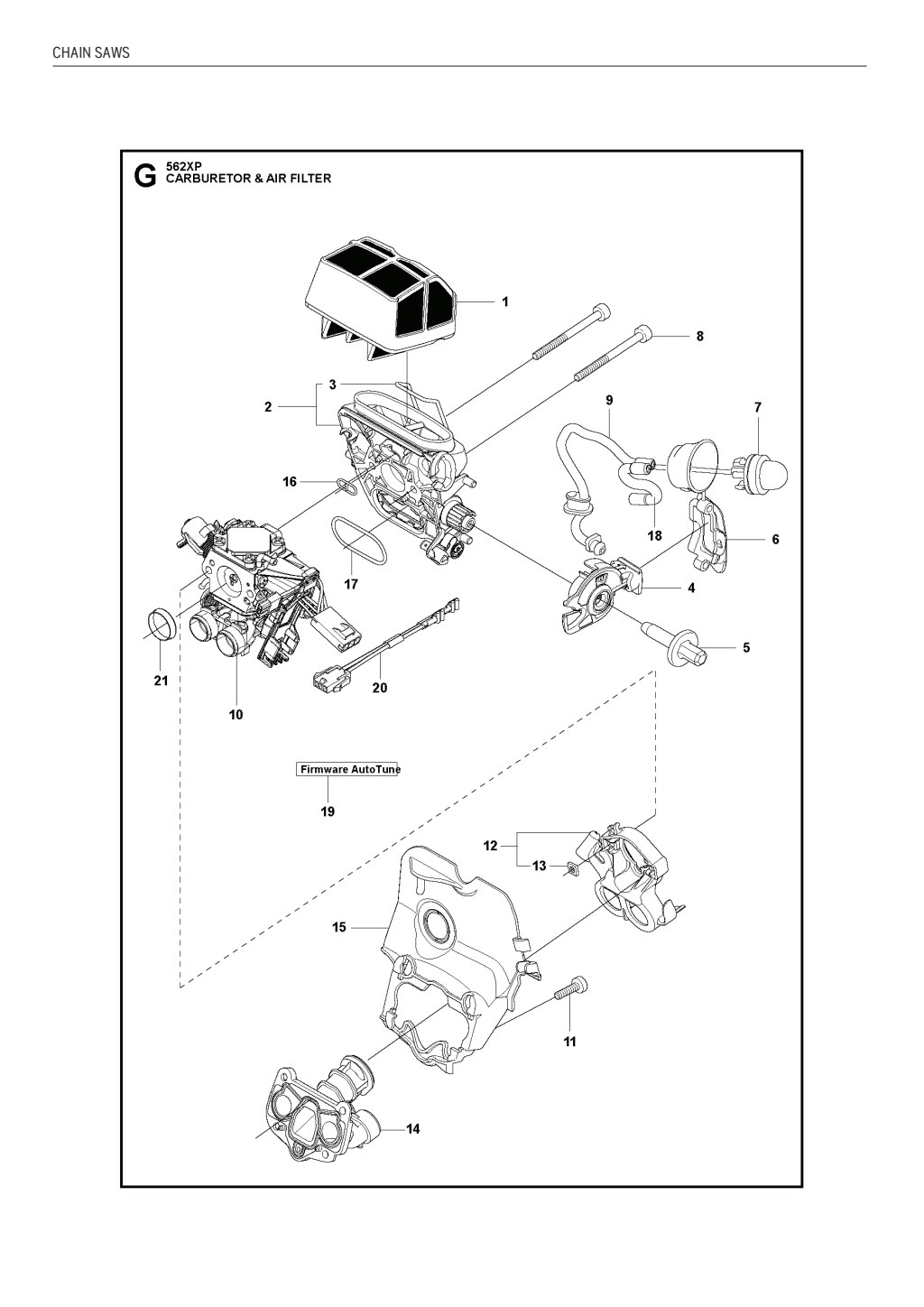 CHAIN SAWS

G 562XP
CARBURETOR & AIR FILTER

1
8
3
2
9
7
16
18
6
17
4
5
21
20
10
Firmware AutoTune
19
12
13
15
11
14