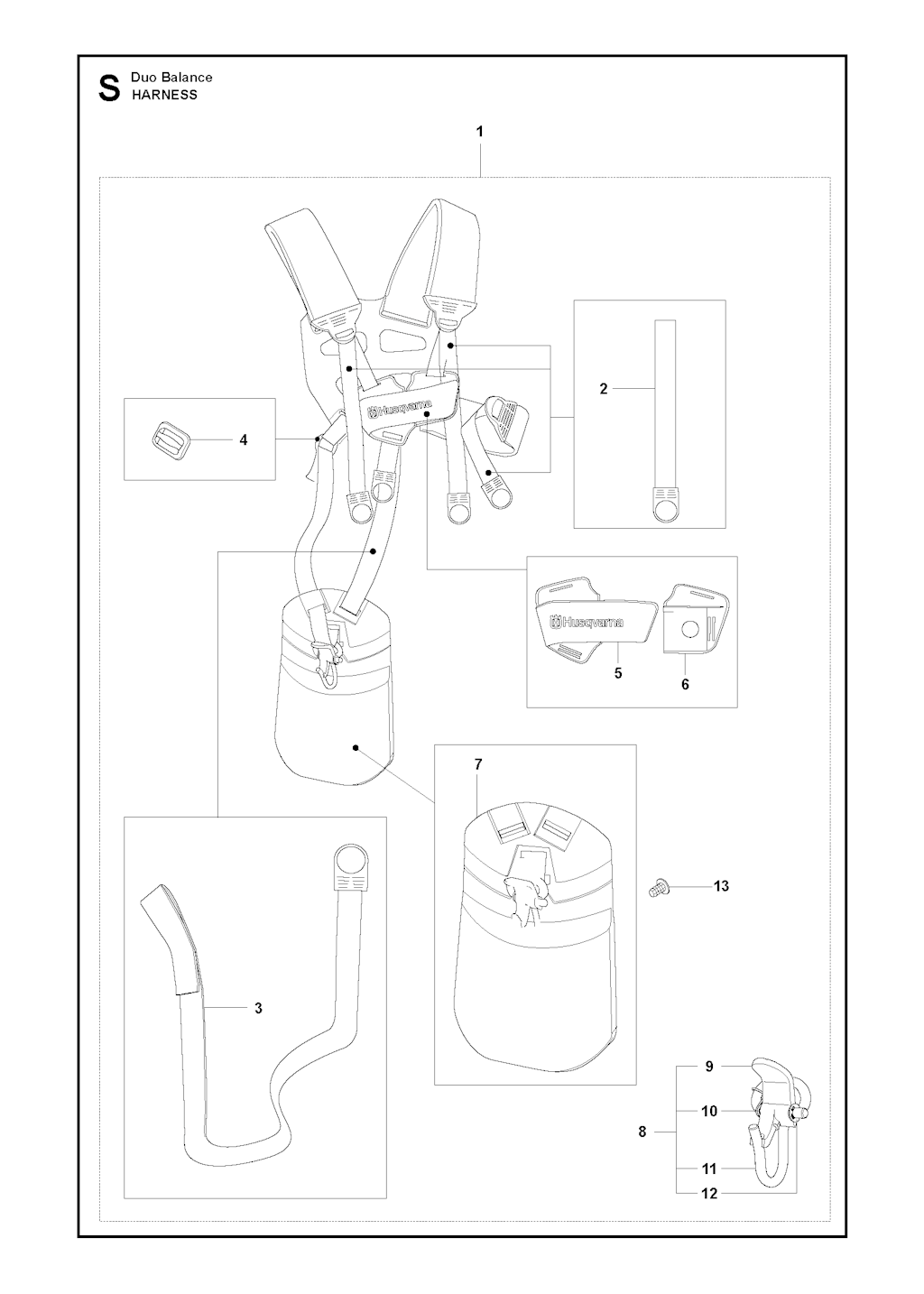 S Duo Balance
HARNESS

1

Husqvarna

2

4

Husqvarna

5

6

7

13

3

9

10

8

11

12