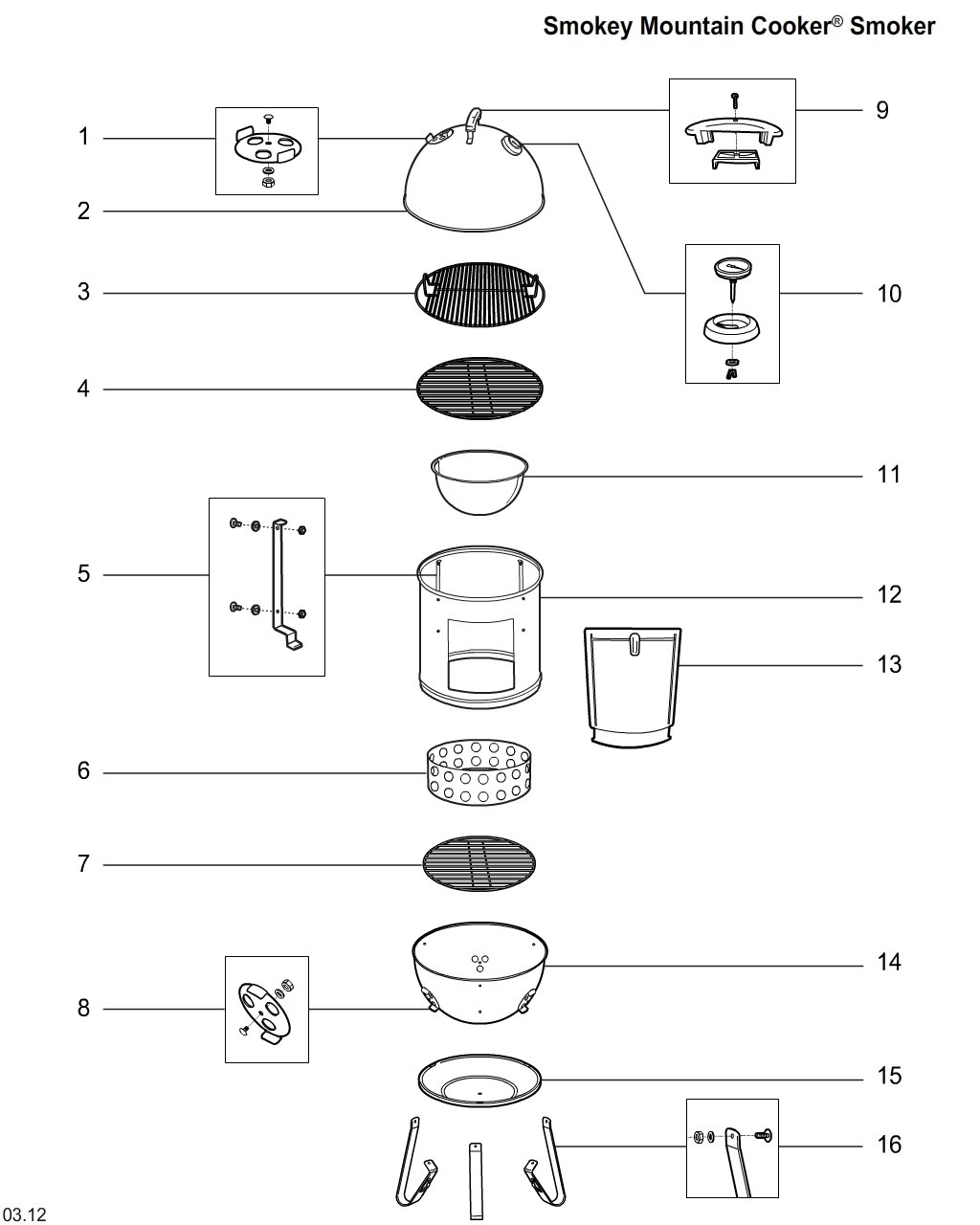 Smokey Mountain Cooker® Smoker

1
2
3
4
5
6
7
8
9
10
11
12
13
14
15
16

03.12