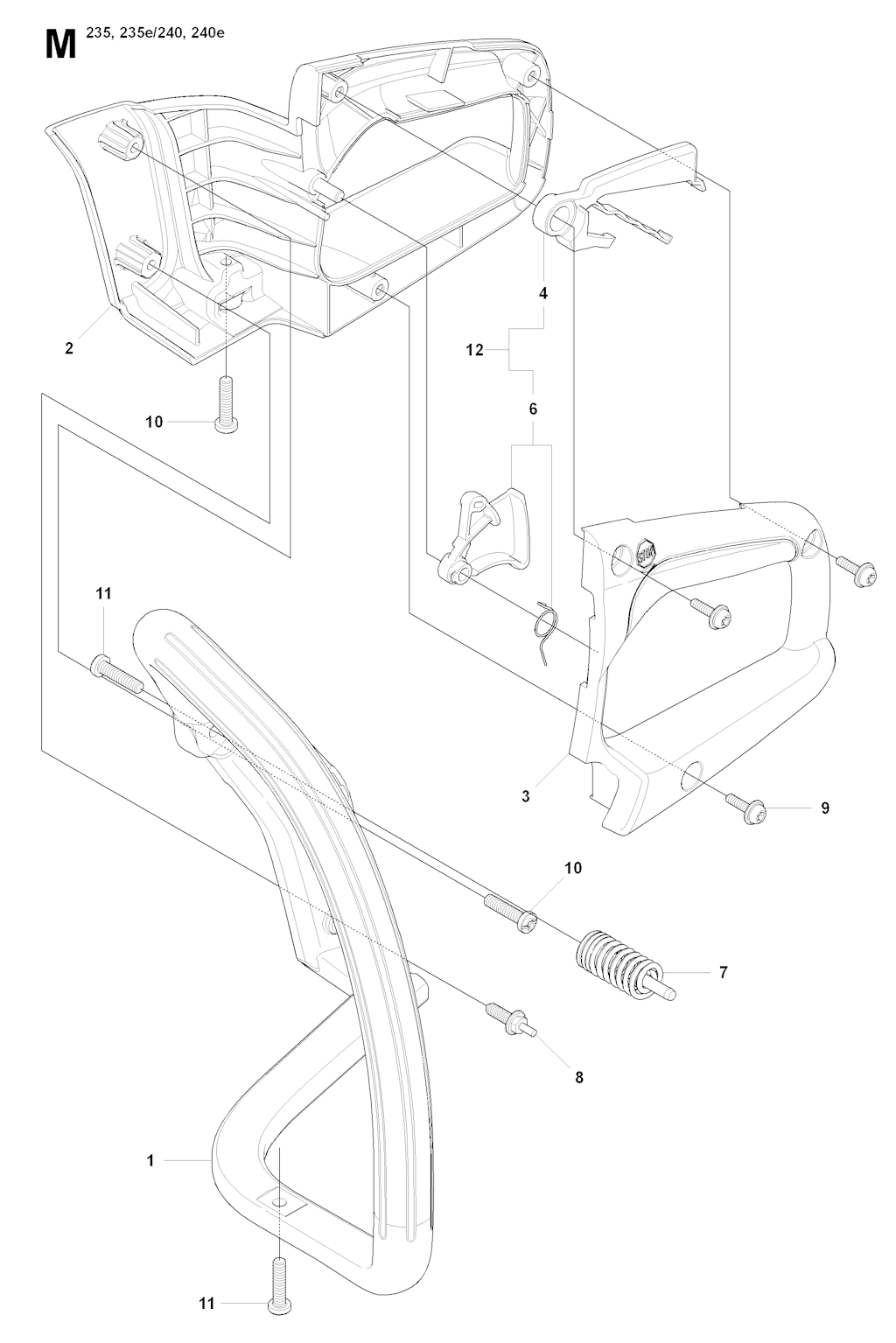 M 235, 235e/240, 240e

2

4

12

6

10

11

3

9

10

7

8

1

11