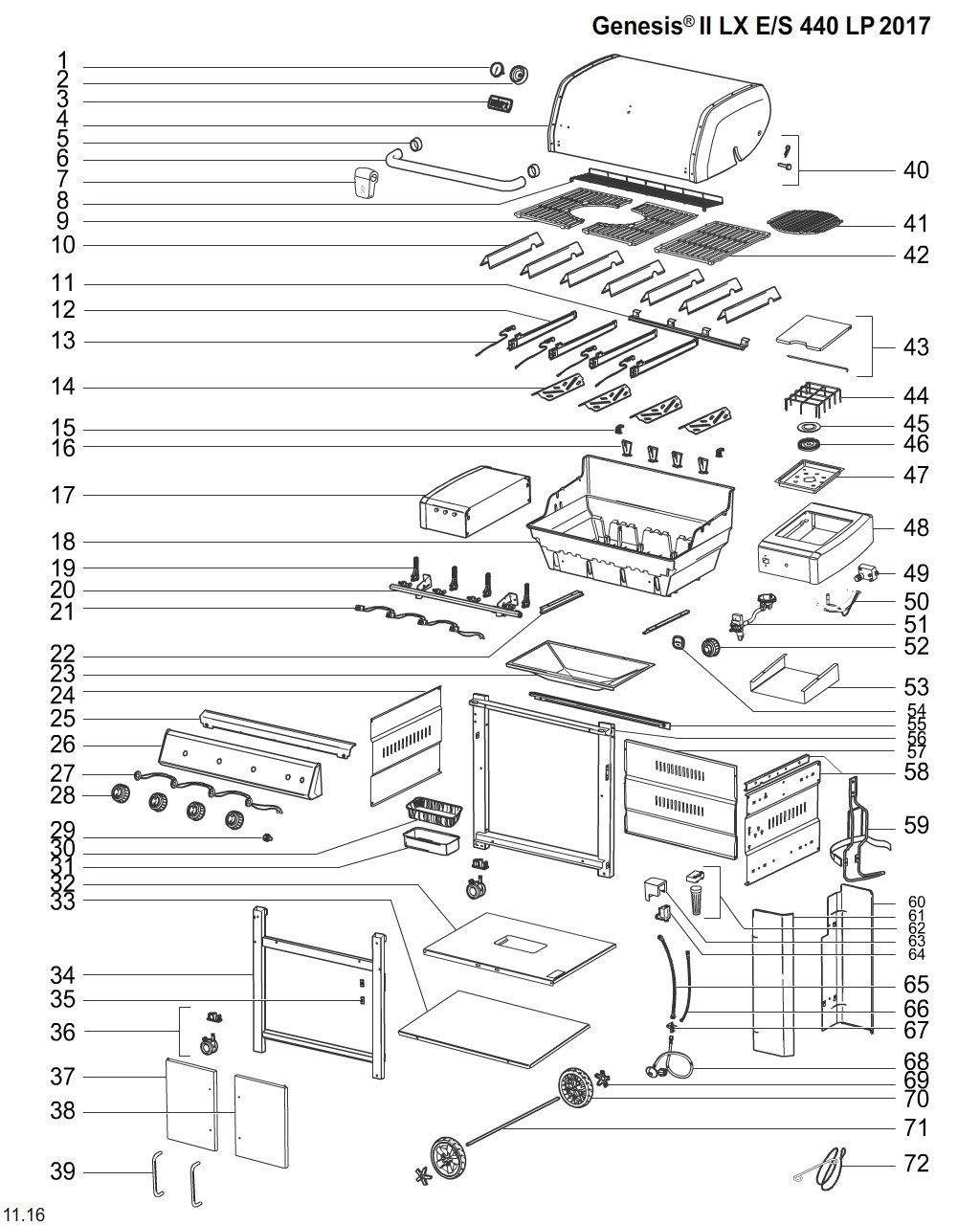 Genesis® II LX E/S 440 LP 2017

1
2
3
4
5
6
7
8
9
10
11
12
13
14
15
16
17
18
19
20
21
22
23
24
25
26
27
28
29
30
31
32
33
34
35
36
37
38
39

40
41
42
43
44
45
46
47
48
49
50
51
52
53
54
55
56
57
58
59
60
61
62
63
64
65
66
67
68
69
70
71
72

11.16